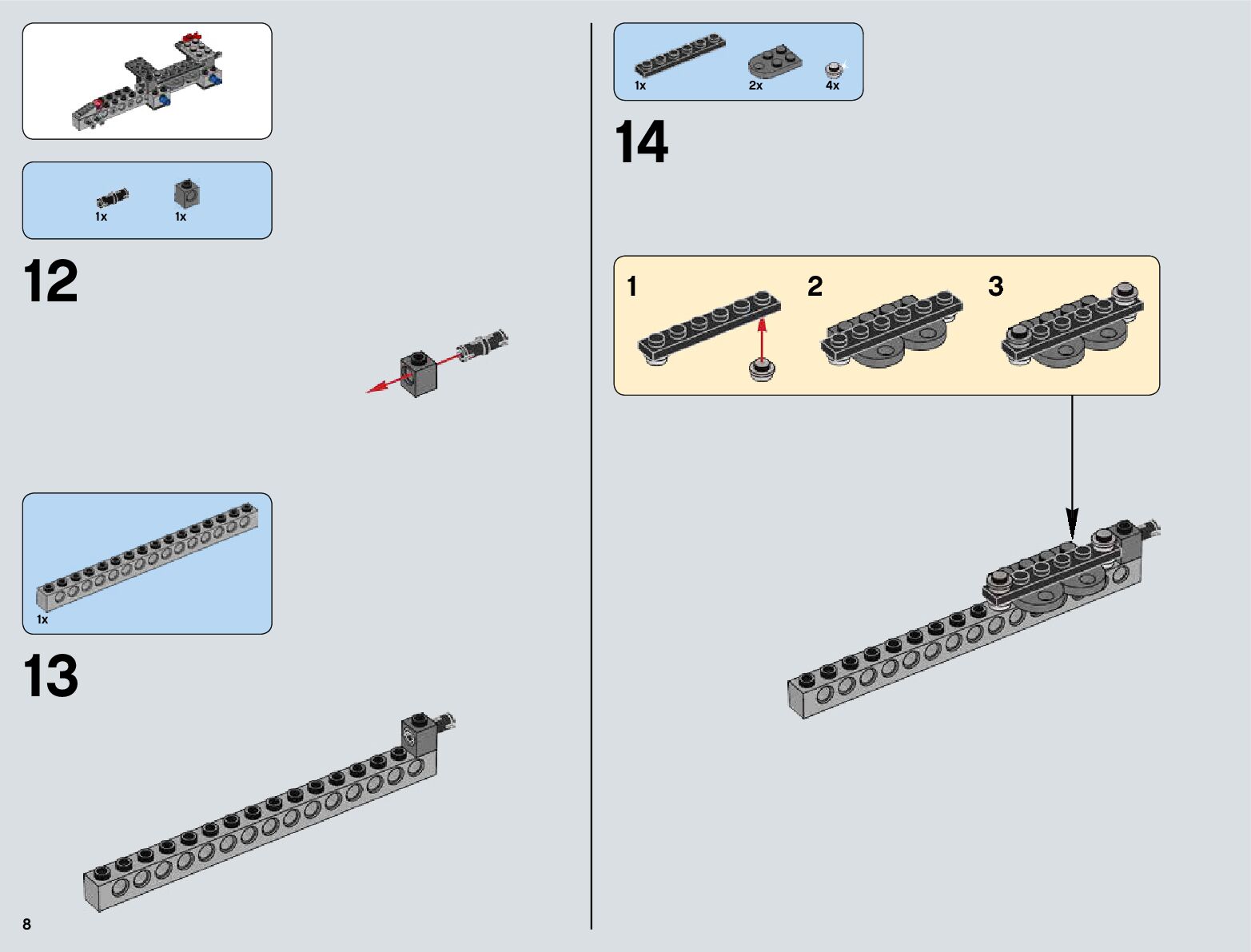 1x 1x

12

1x

13

8

1x 2x 4x

14

1 2 3