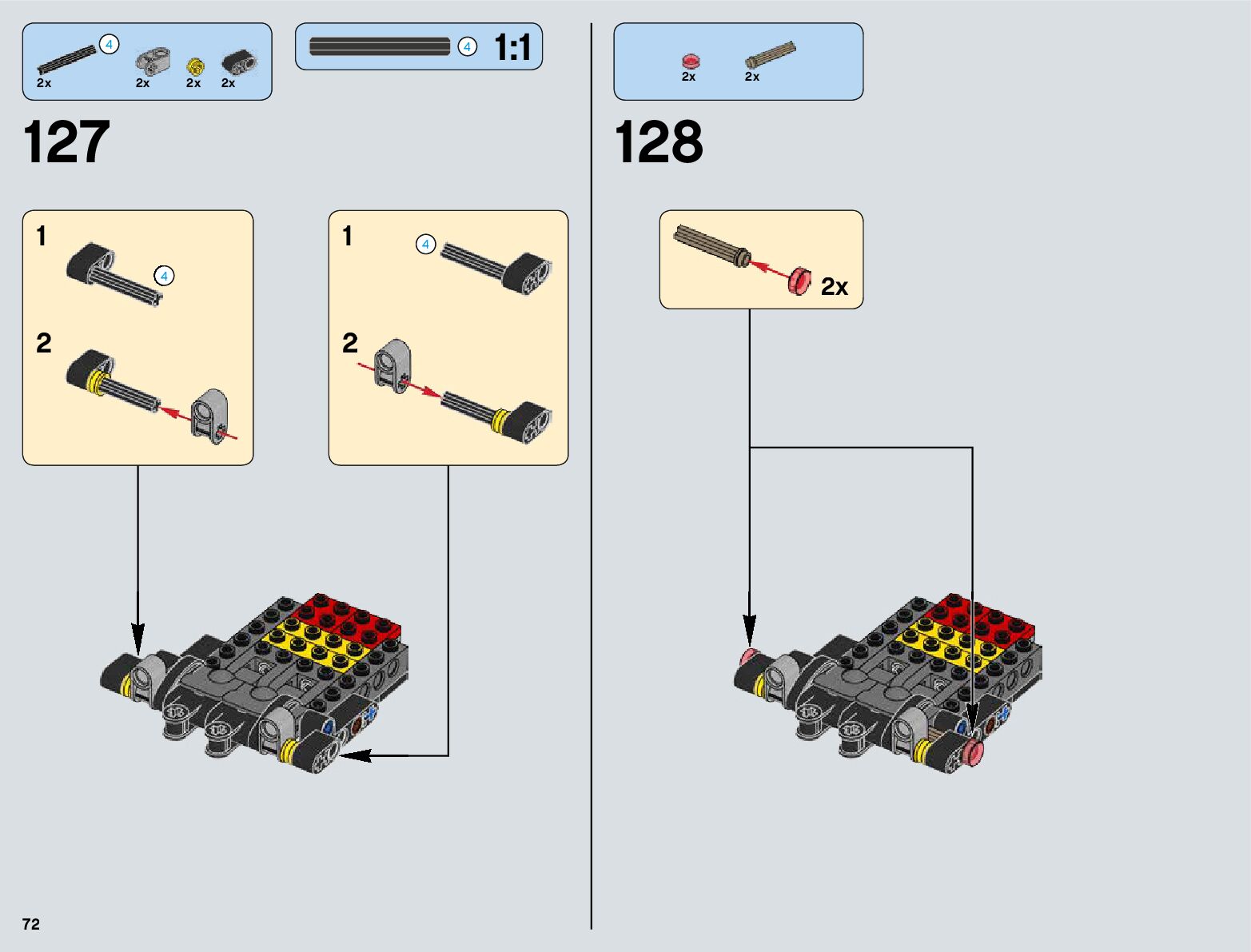 4
2x 2x 2x 2x

4 1:1

127

1
4

2

1
4

2

2x 2x

128

2x

72