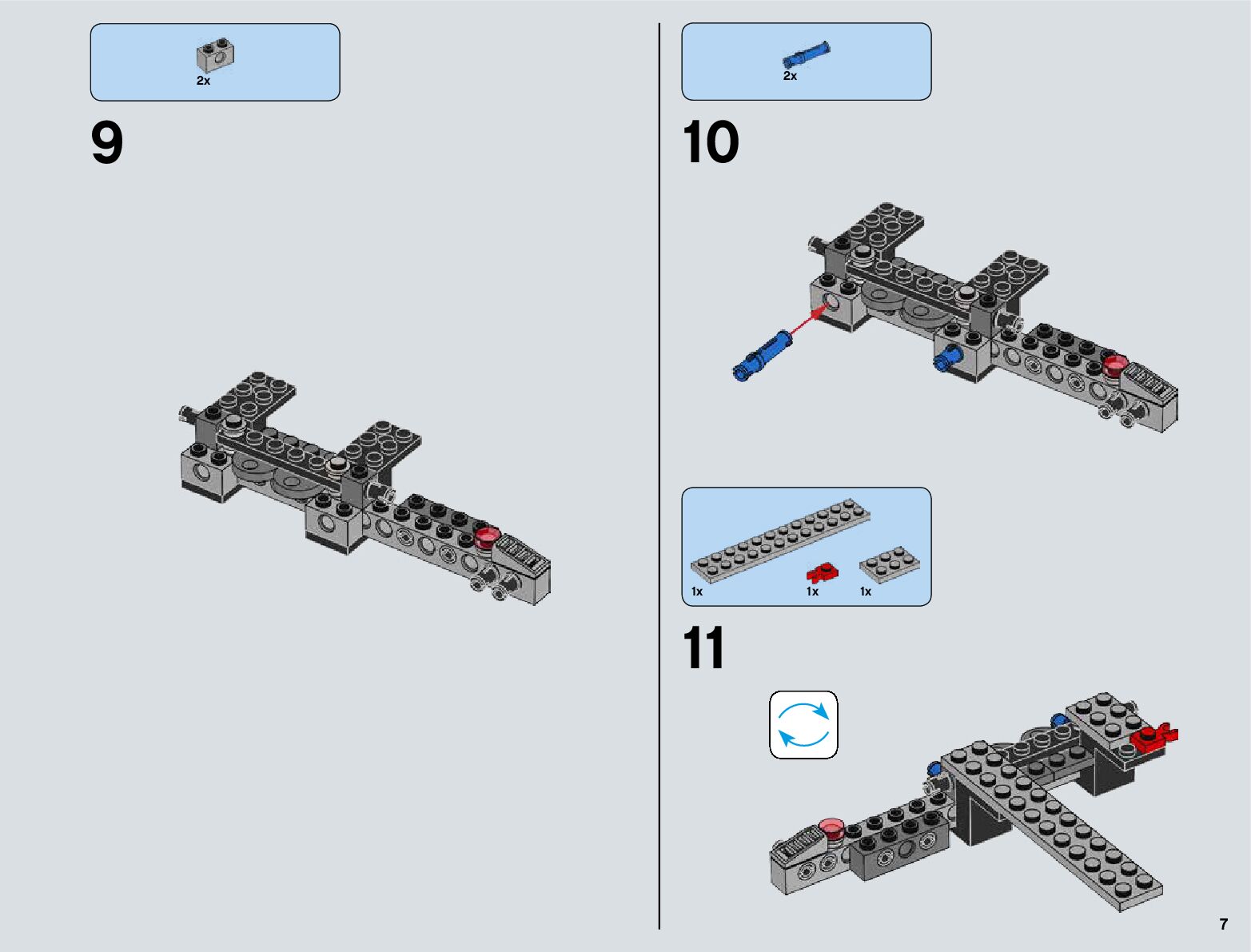 2x

9

2x

10

1x
1x
1x

11

7