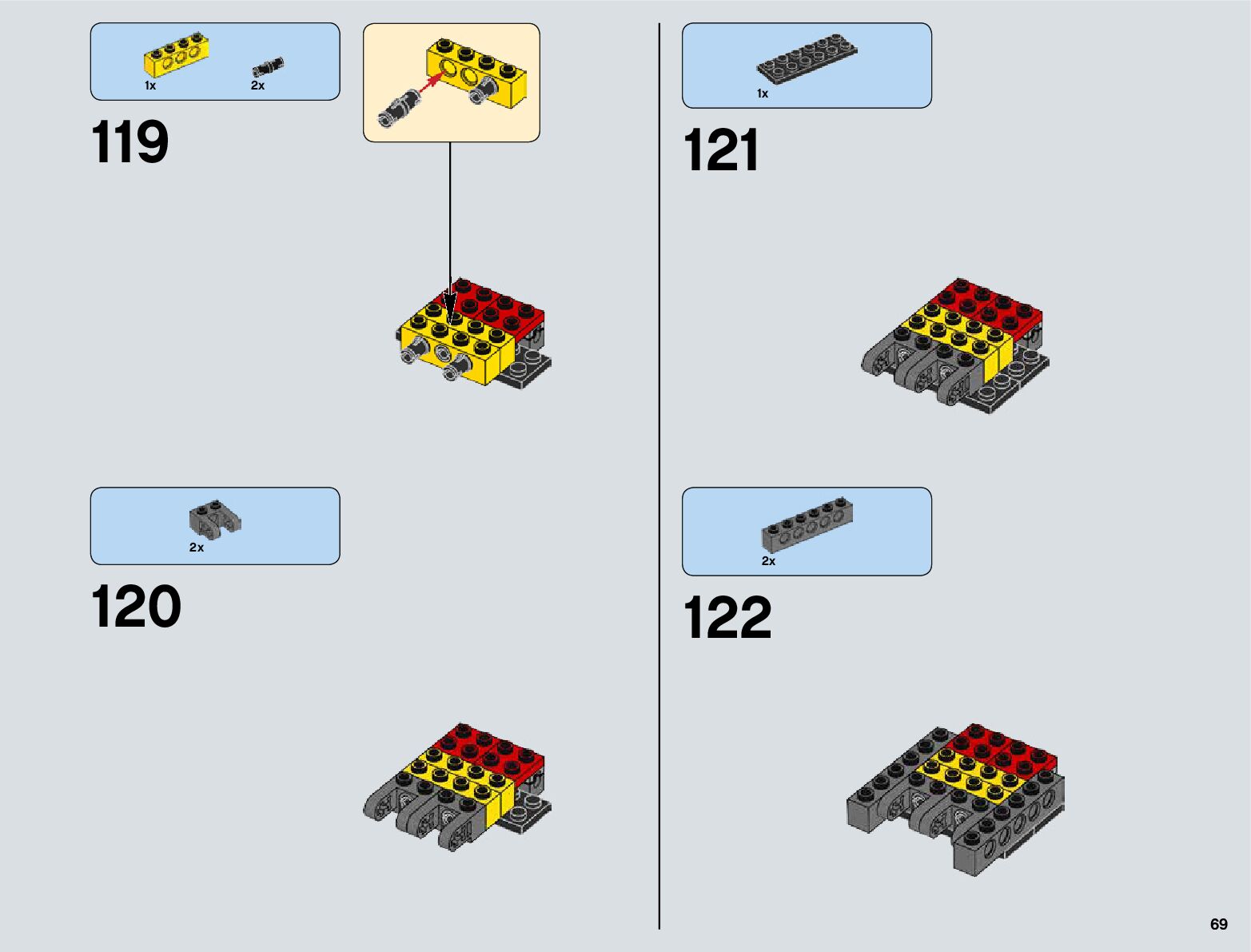 1x 2x

119

2x

120

1x

121

2x

122

69