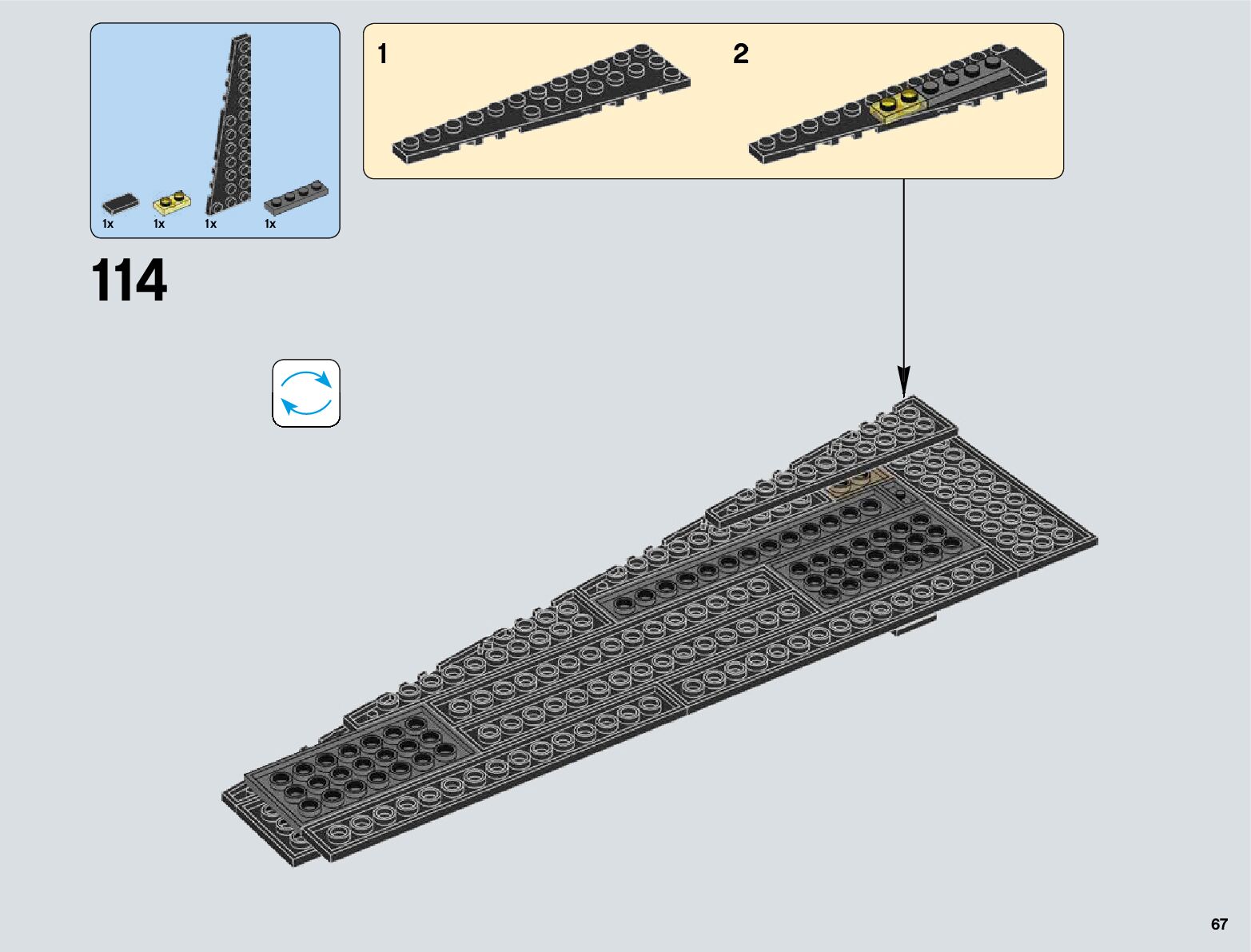 1x 1x 1x 1x

114

1

2

67