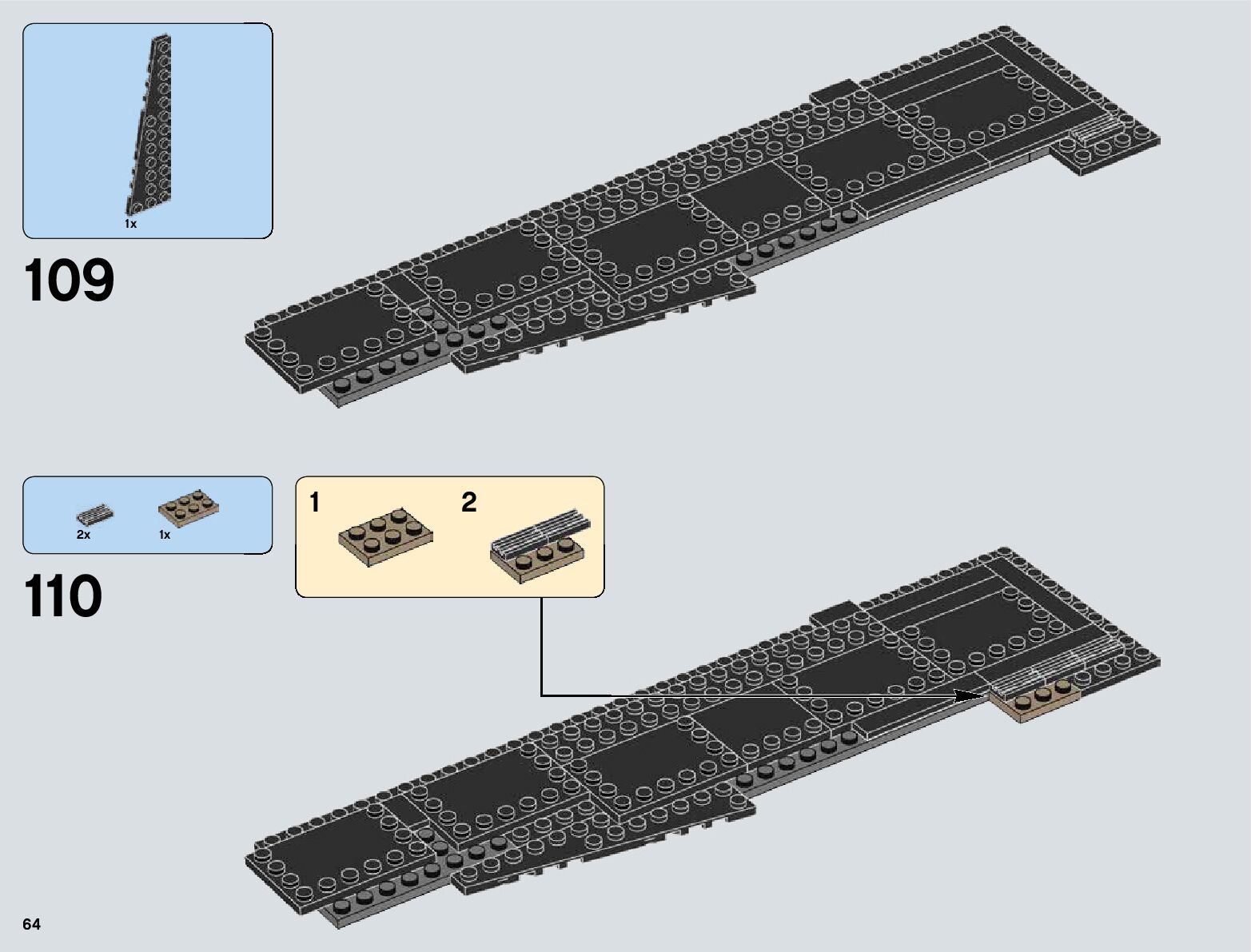 1x

109

2x 1x

110

1 2

64