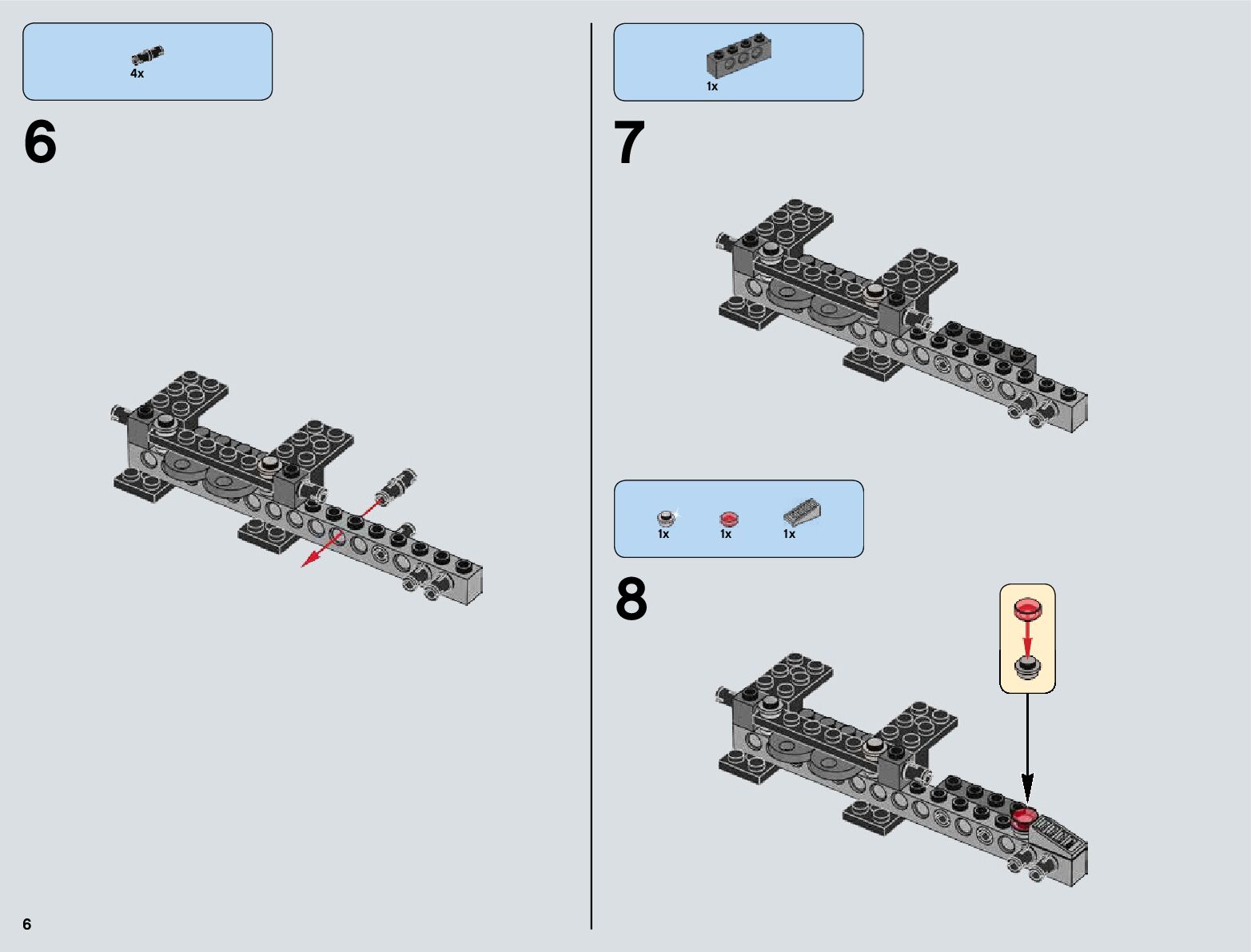 4x

6

1x

7

1x 1x 1x

8

6