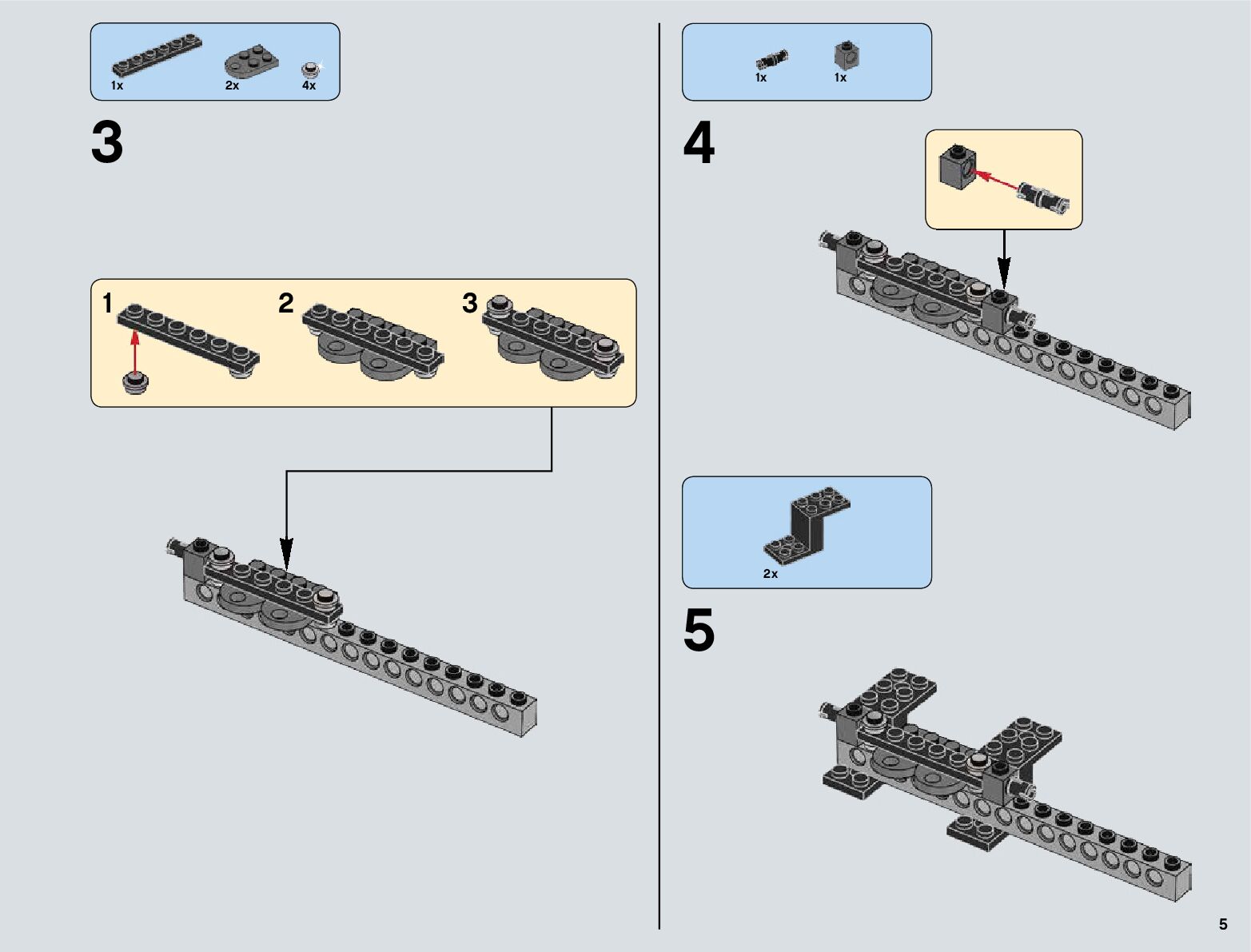 1x 2x 4x

3

1 2 3

1x 1x

4

2x

5

5