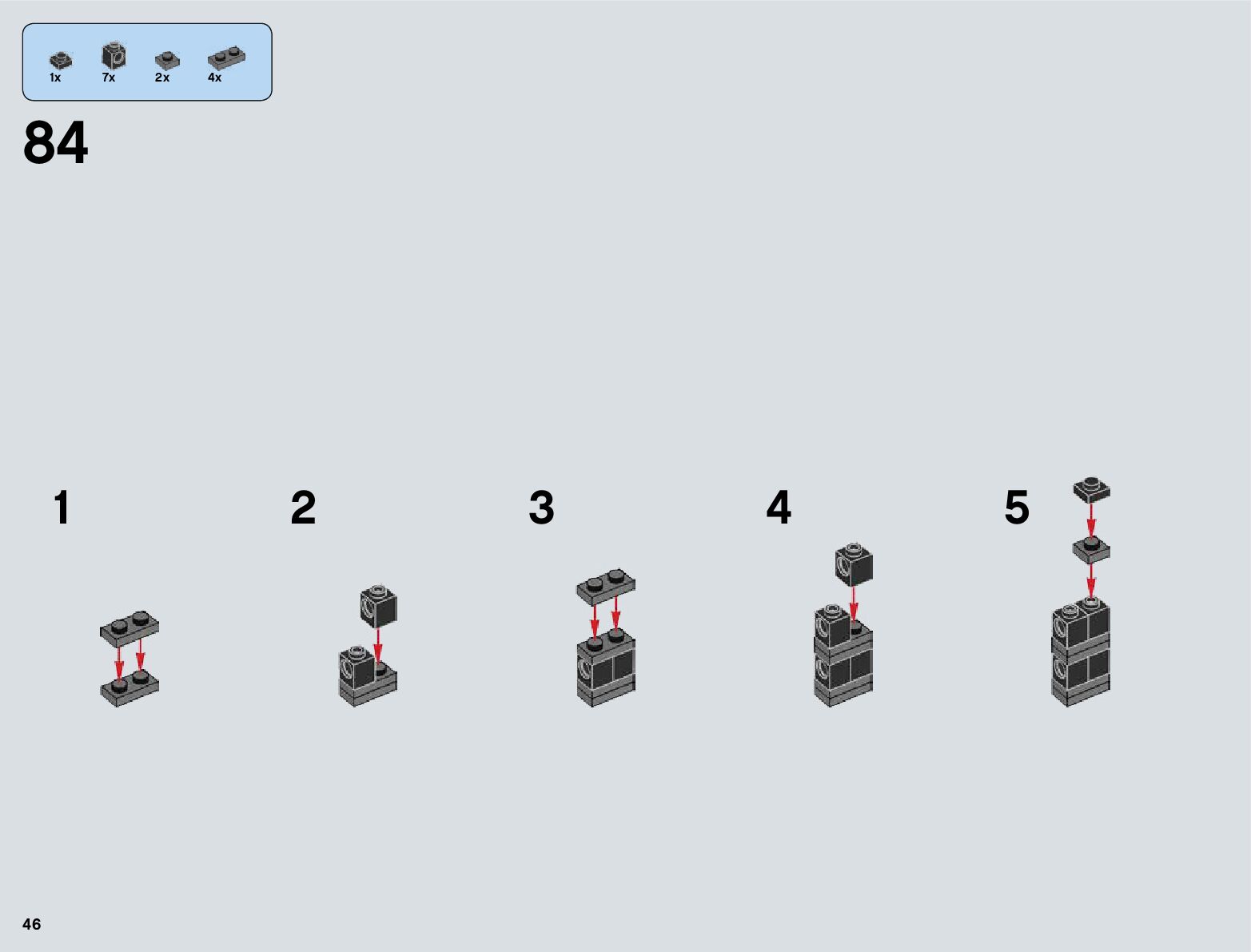 1x 7x 2x 4x

84

1

2

3

4

5

46