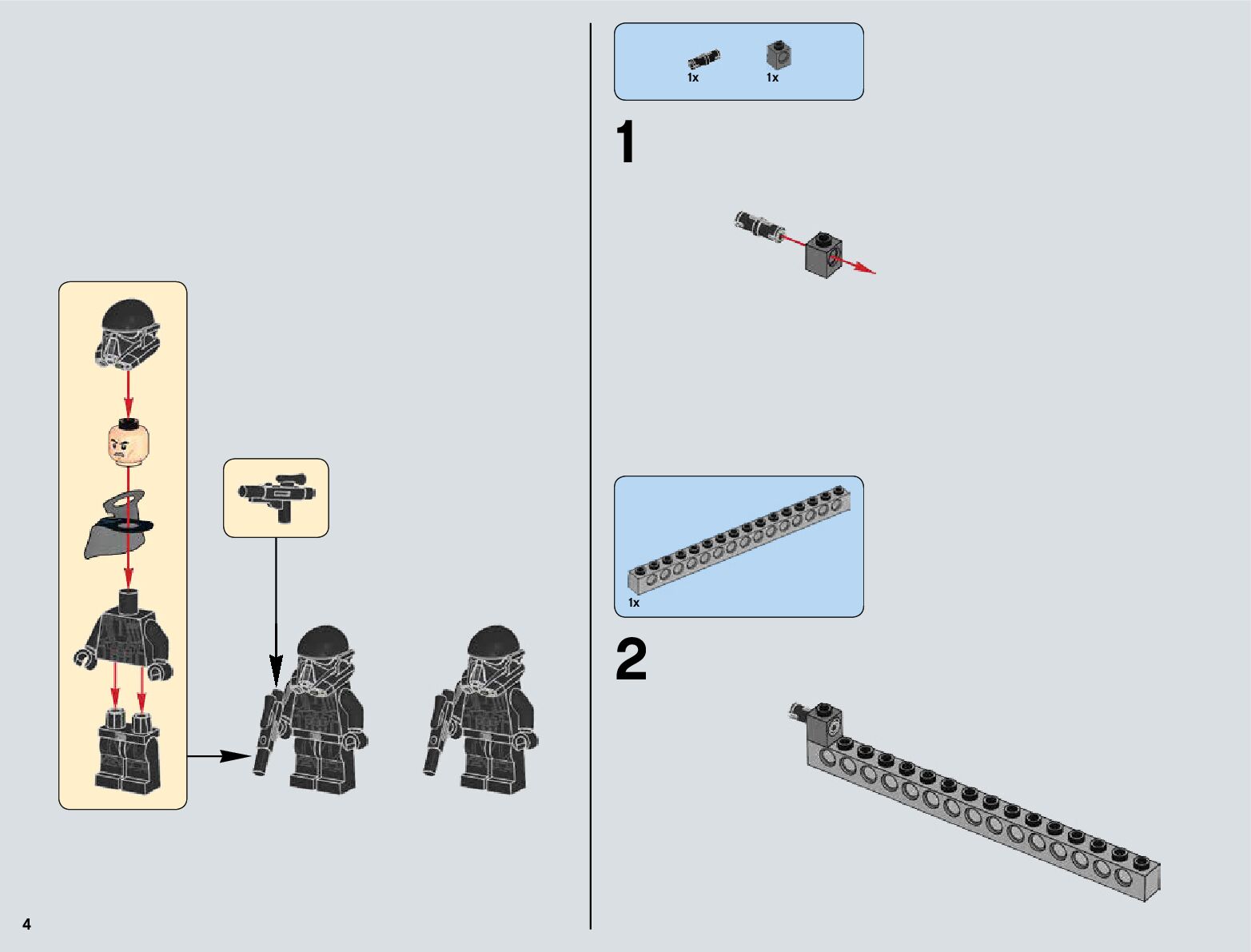 1x
1x

1

1x

2

4