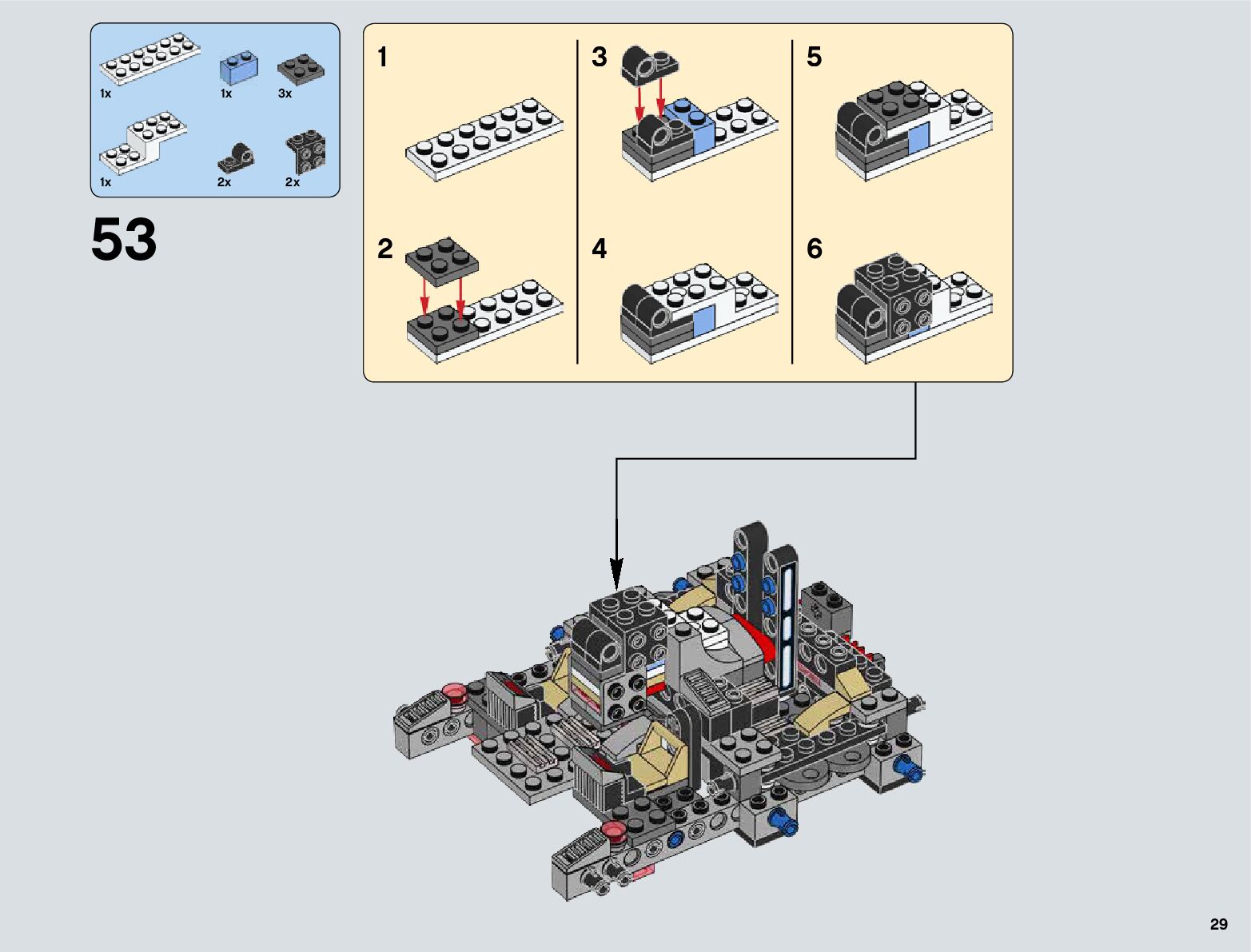 1x 1x 3x

1x 2x 2x

53

1

2

3

4

5

6

29