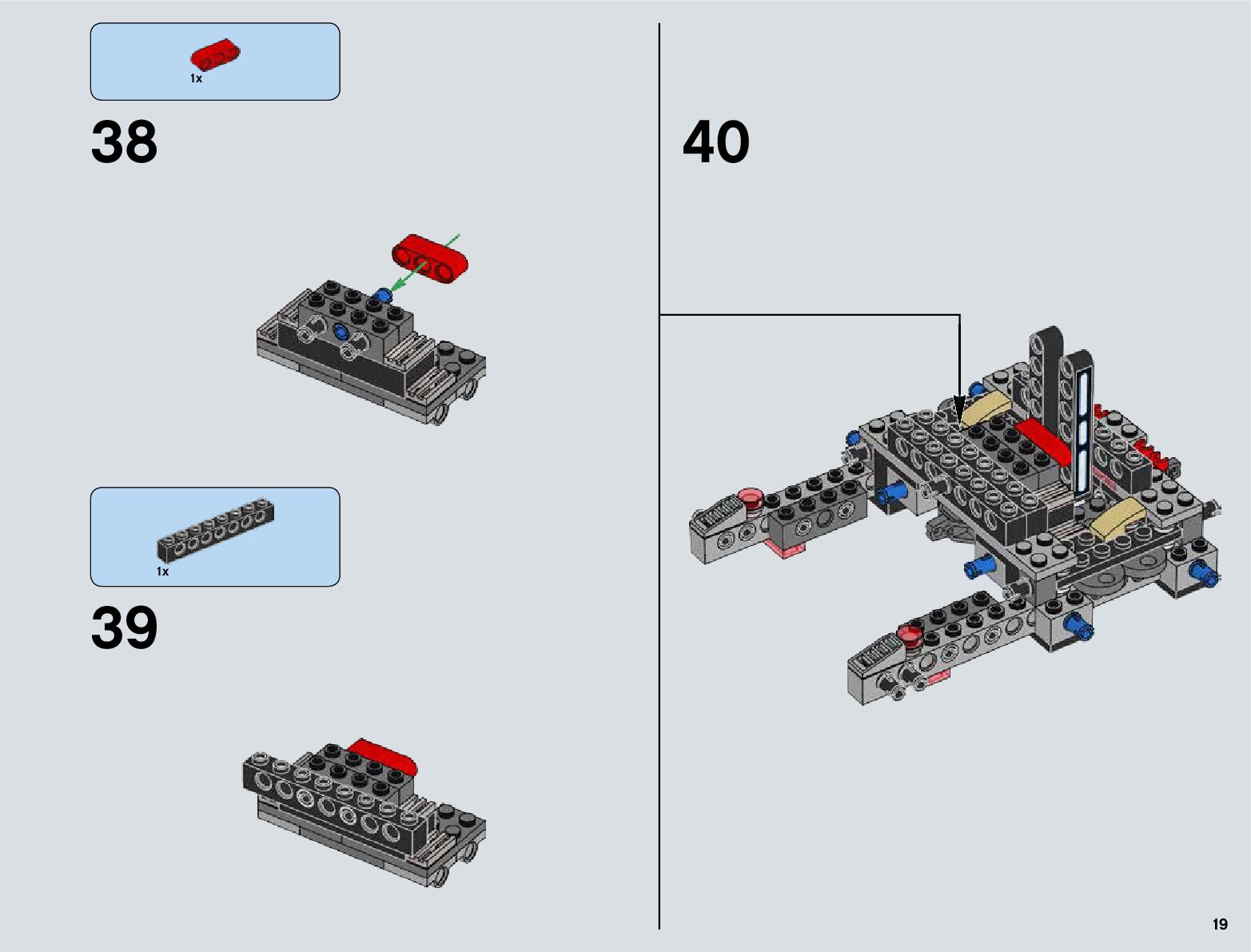 1x

38

1x

39

40

19