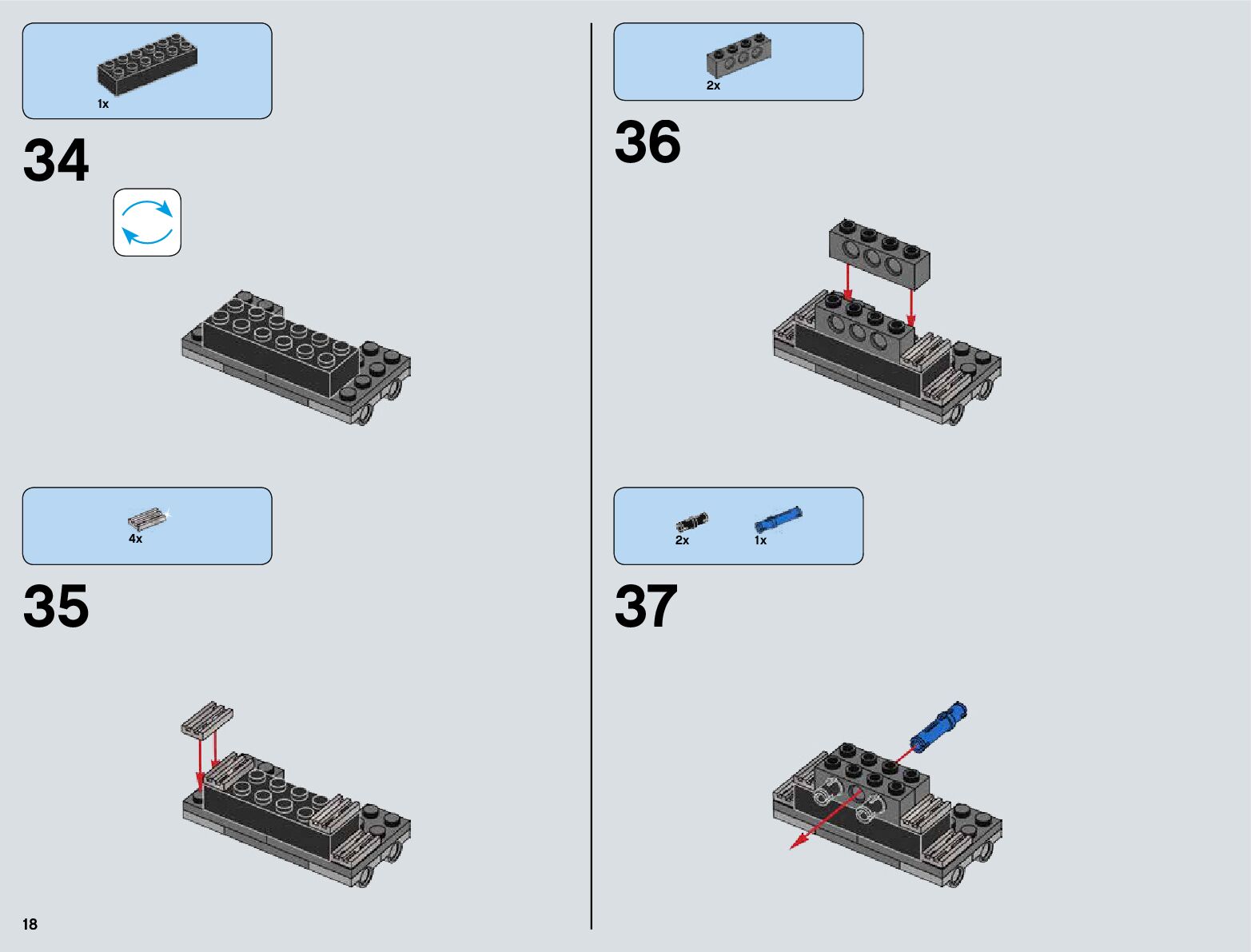 1x

34

4x

35

18

2x

36

2x 1x

37