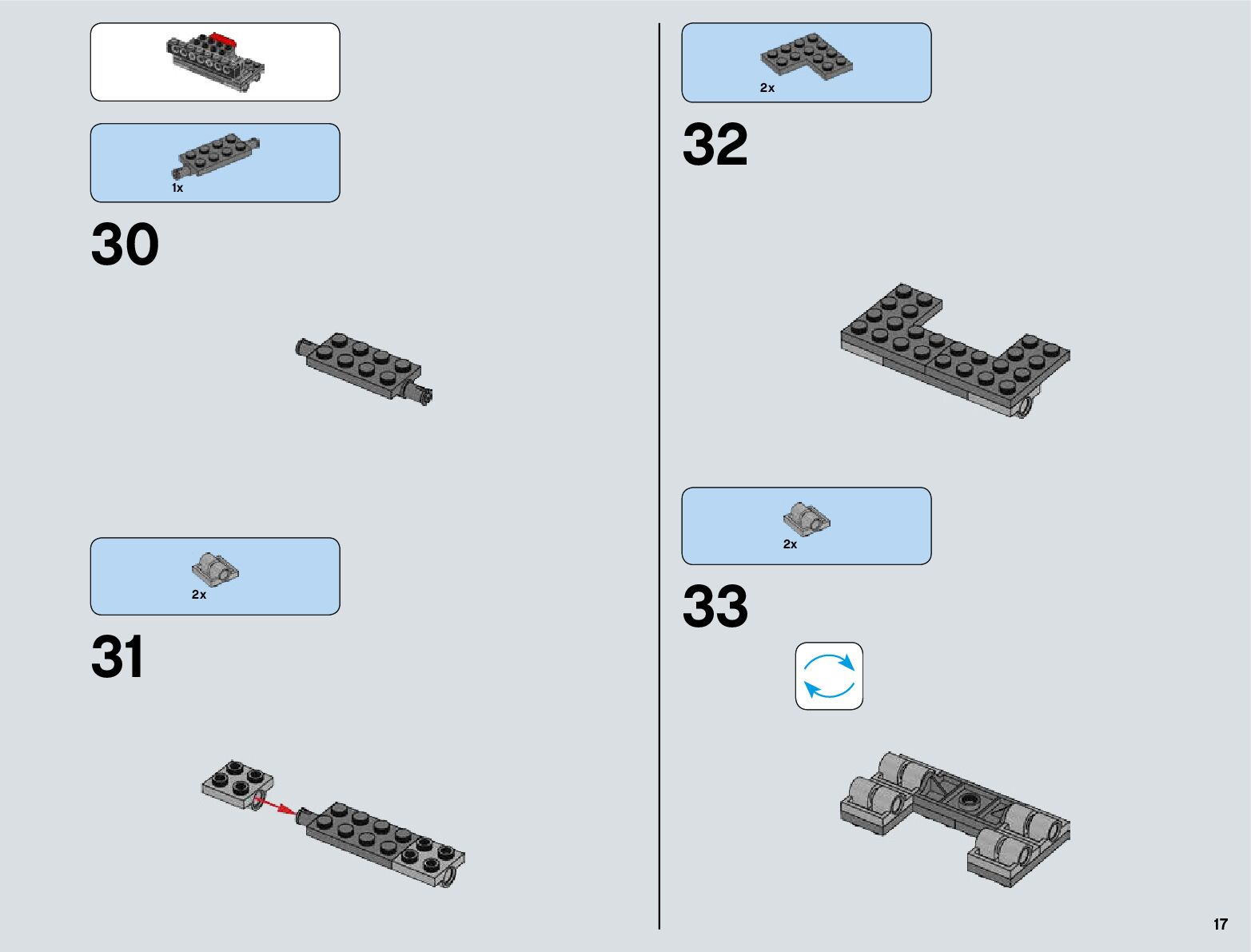 1x

30

2x

31

2x

32

2x

33

17