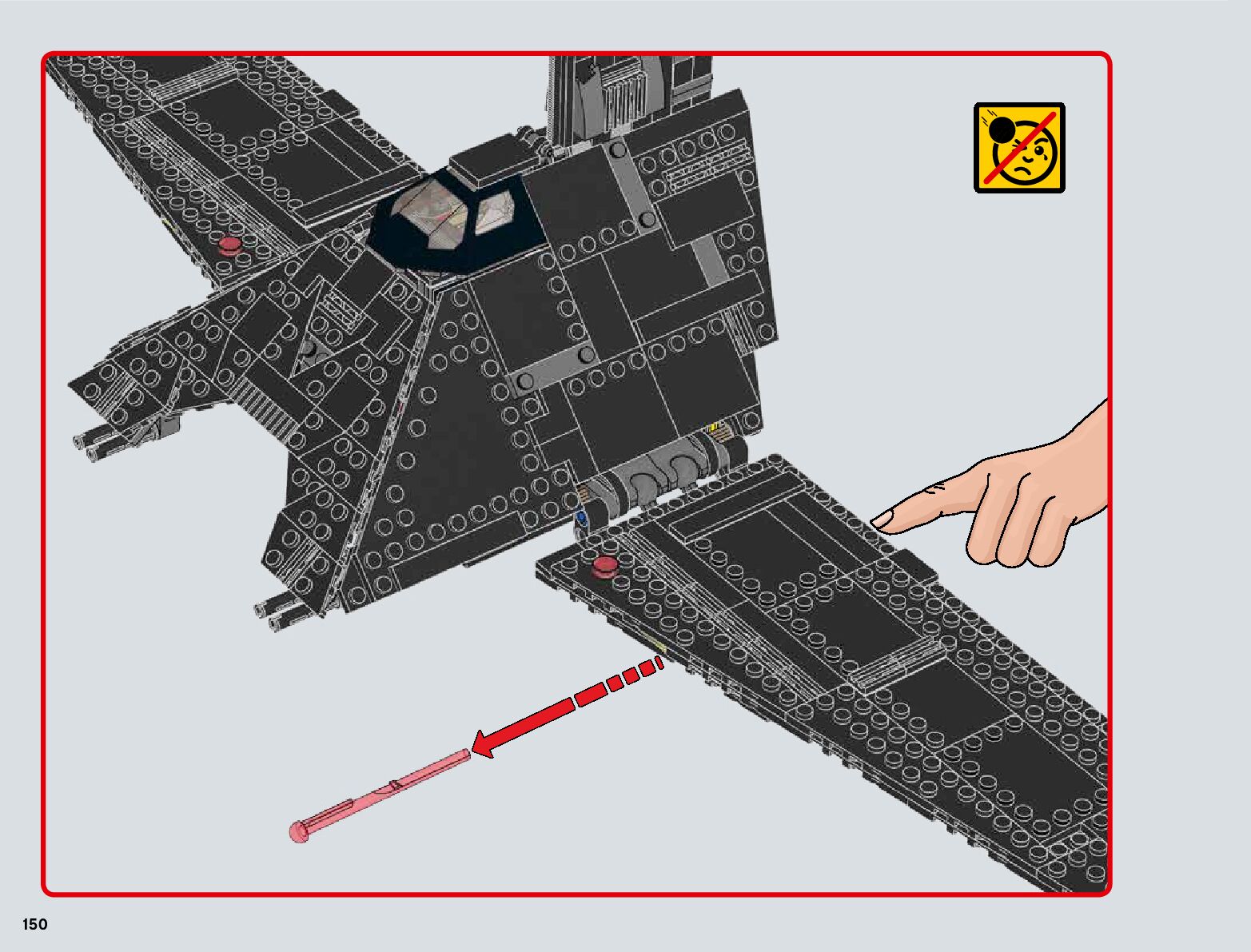 150