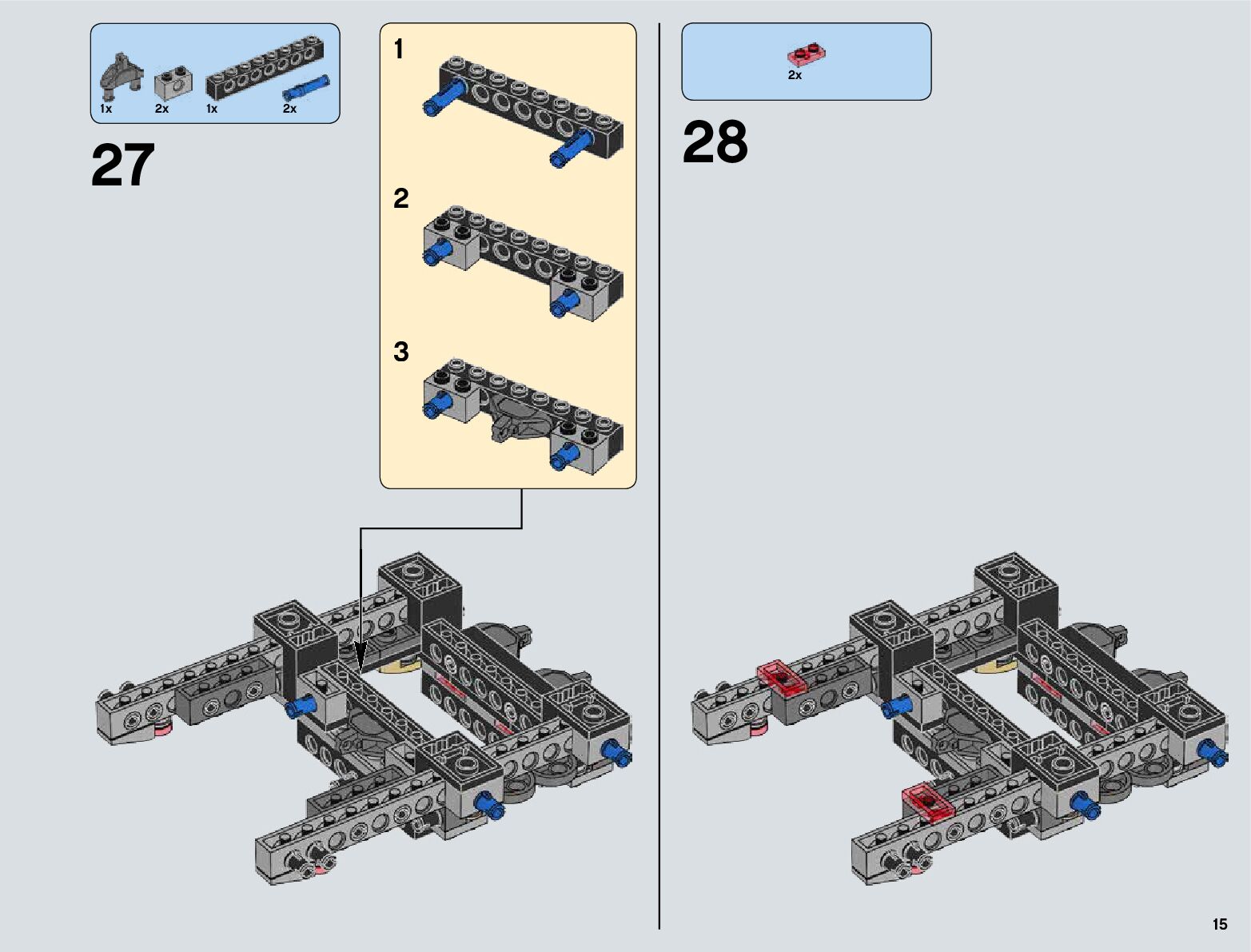 1x 2x 1x 2x

27

1

2

3

2x

28

15