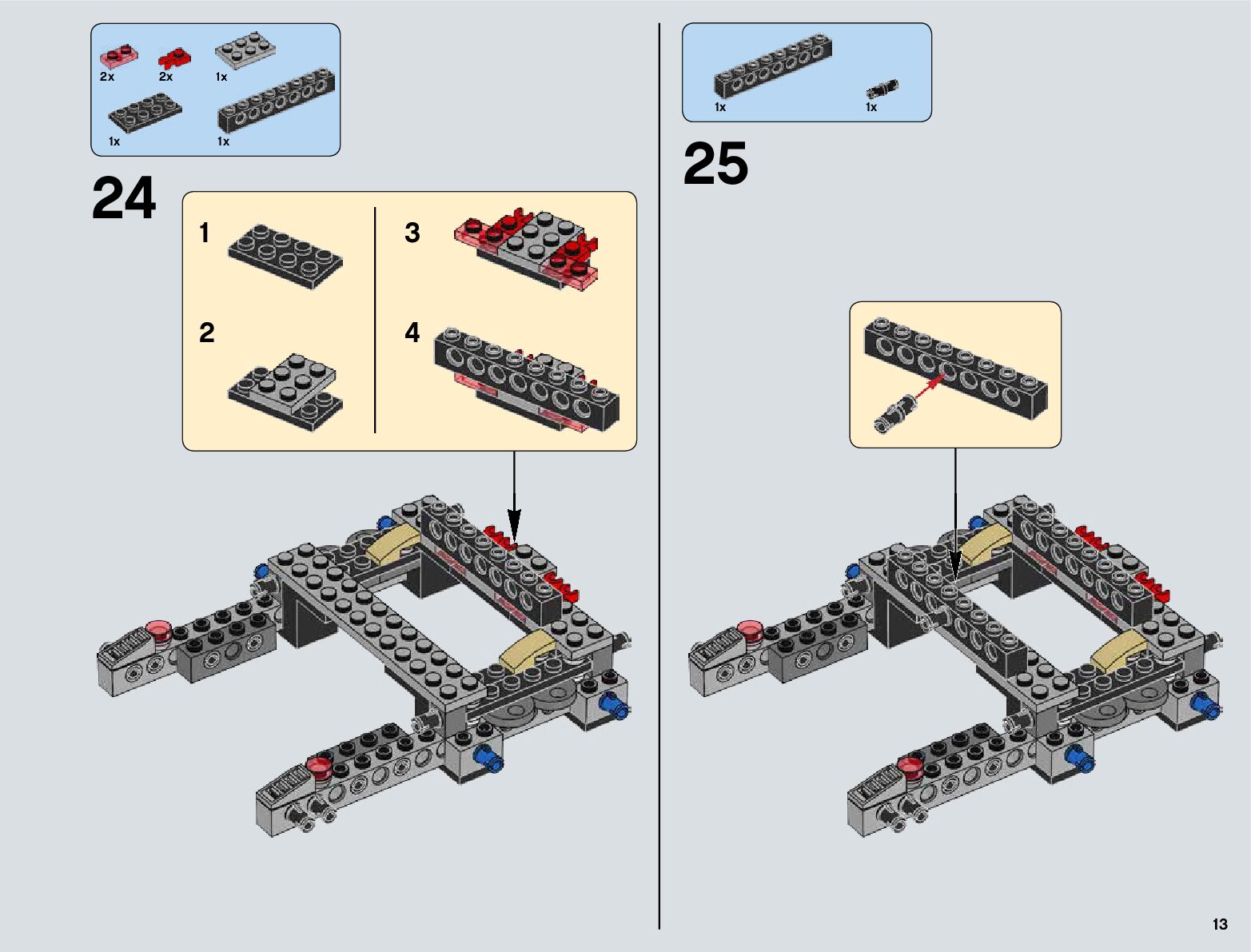 2x
2x
1x
1x
1x

24

1
2
3
4

1x
1x

25

13