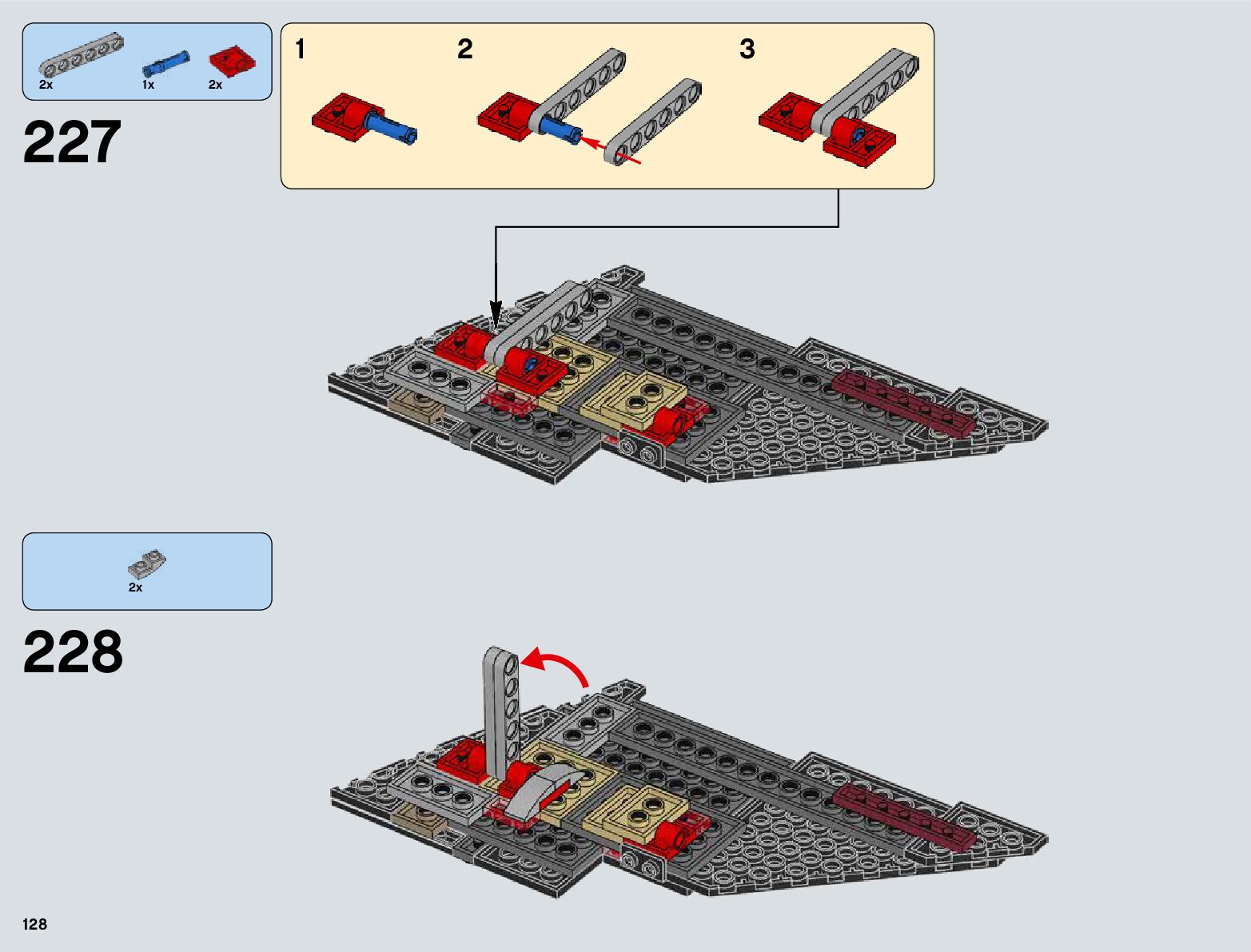 2x 1x 2x

227

1

2

3

2x

228

128