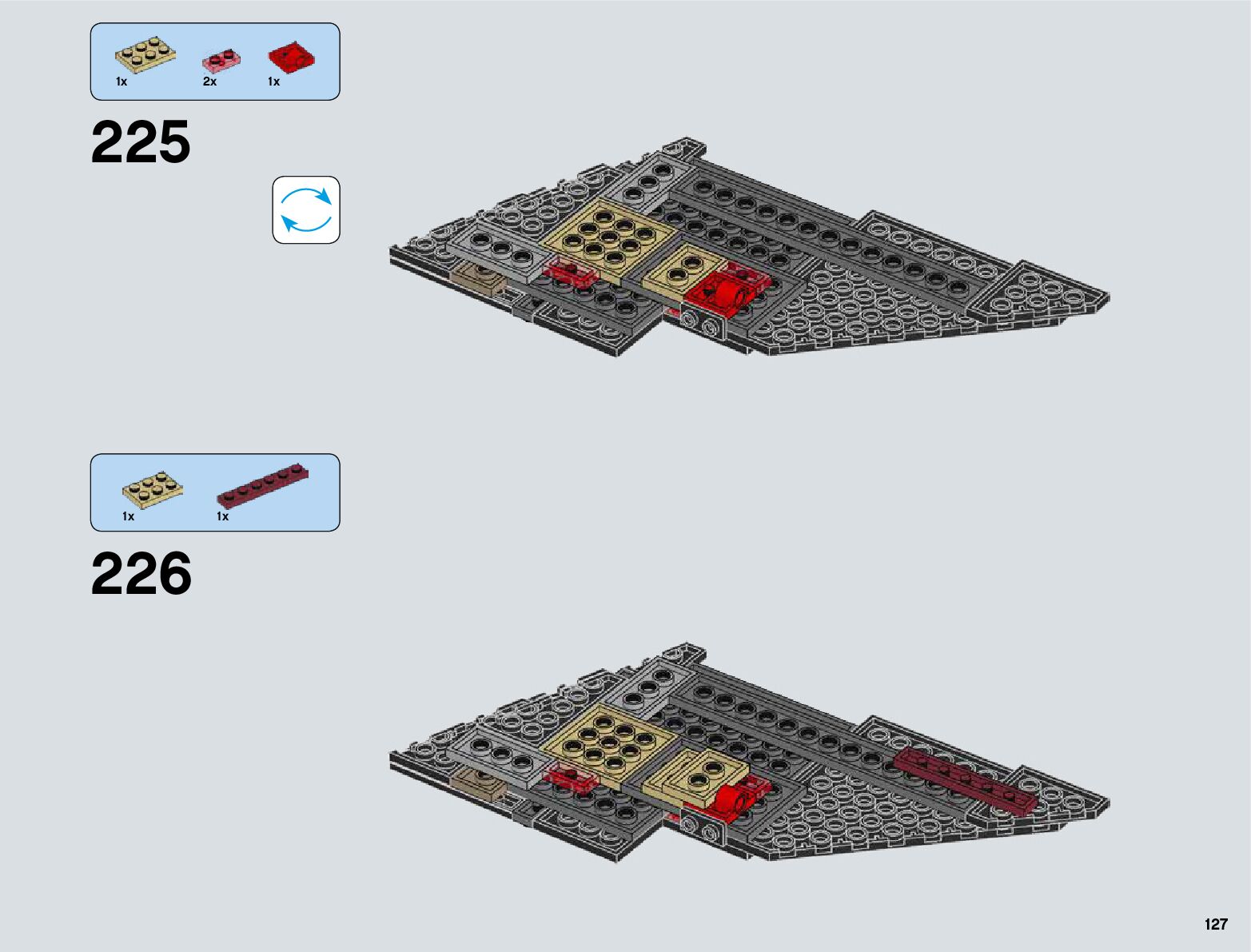 1x 2x 1x

225

1x 1x

226

127