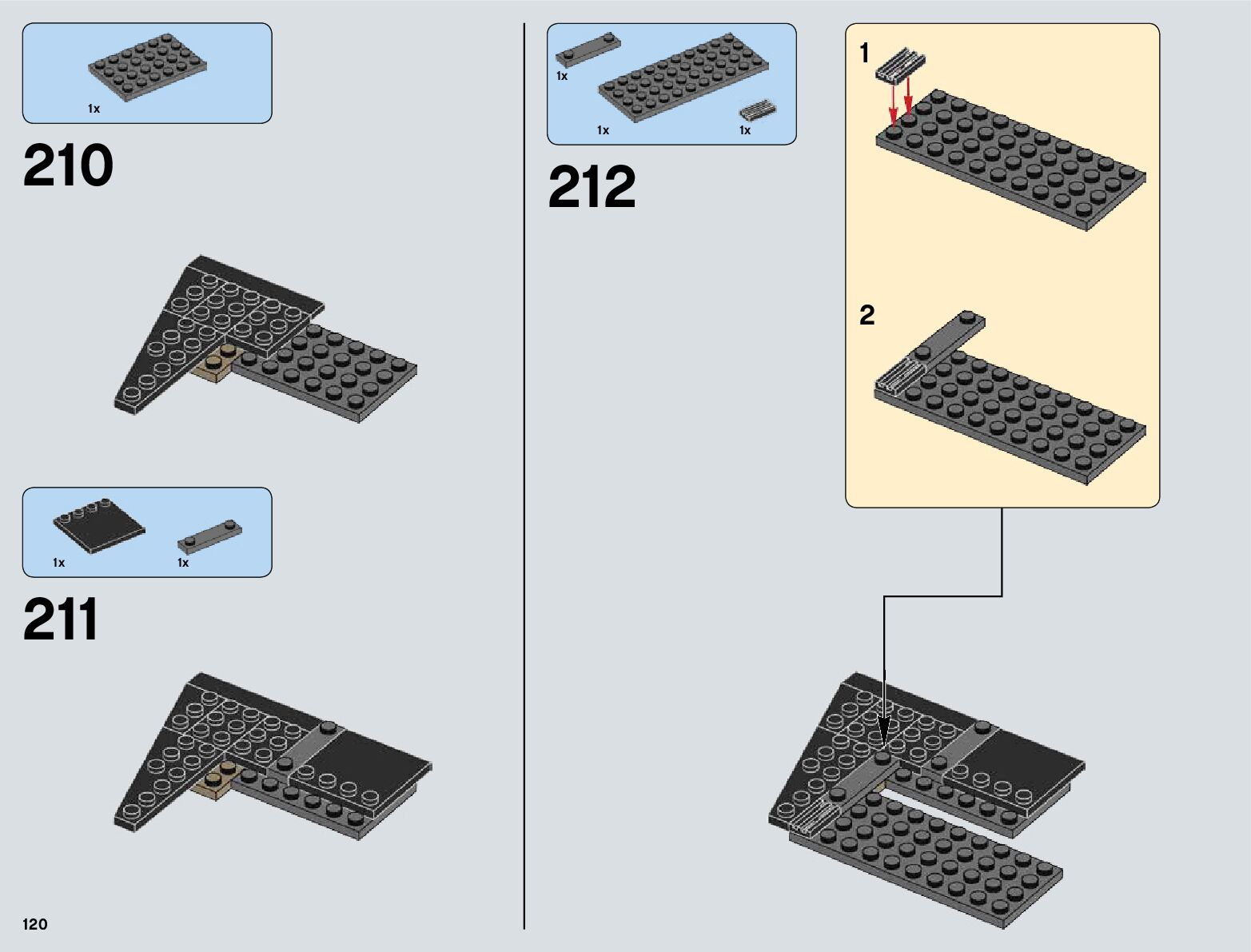 1x

210

1x 1x

211

120

1x

1x 1x

212

1

2