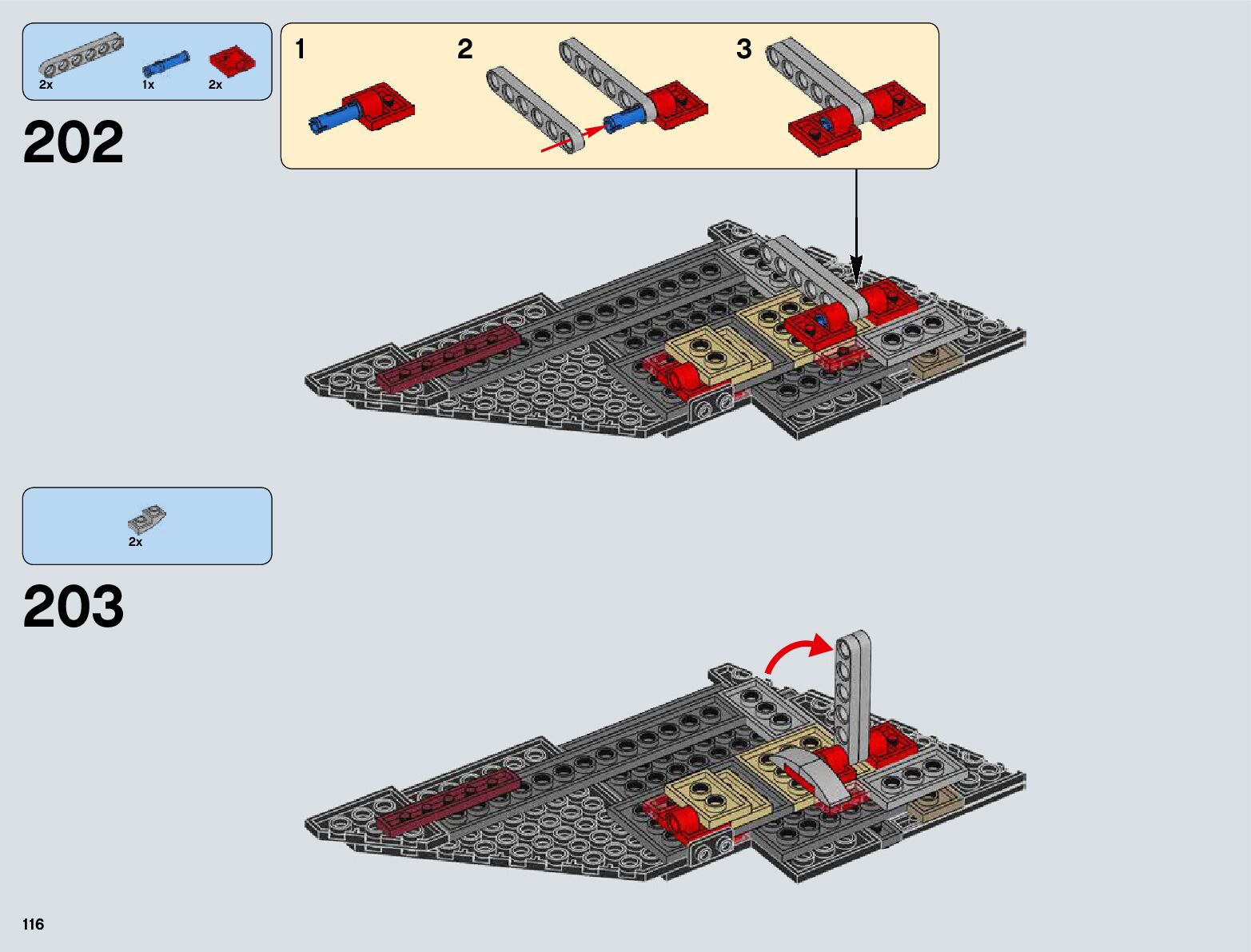 2x 1x 2x

202

1

2

3

2x

203

116