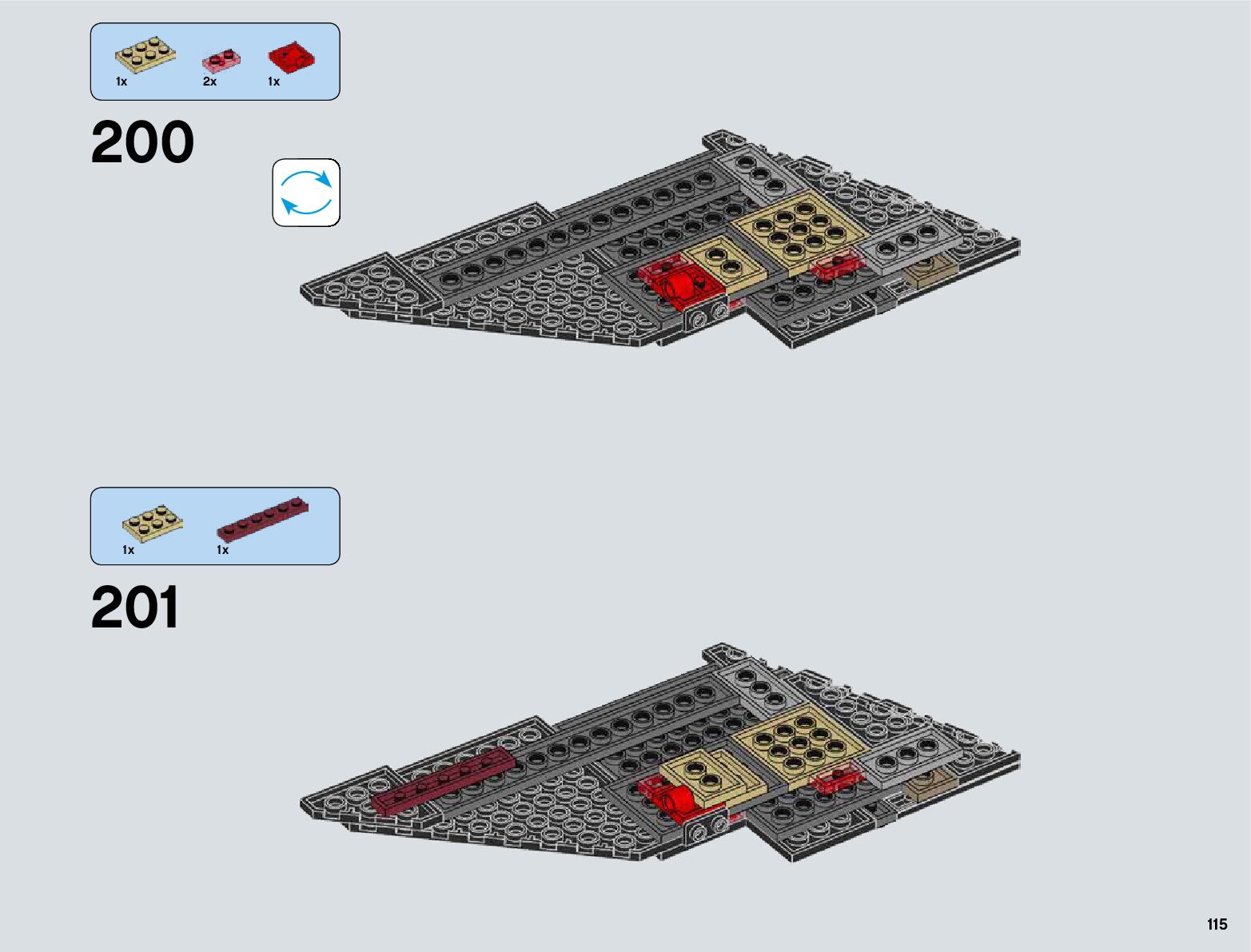 1x 2x 1x

200

1x 1x

201

115