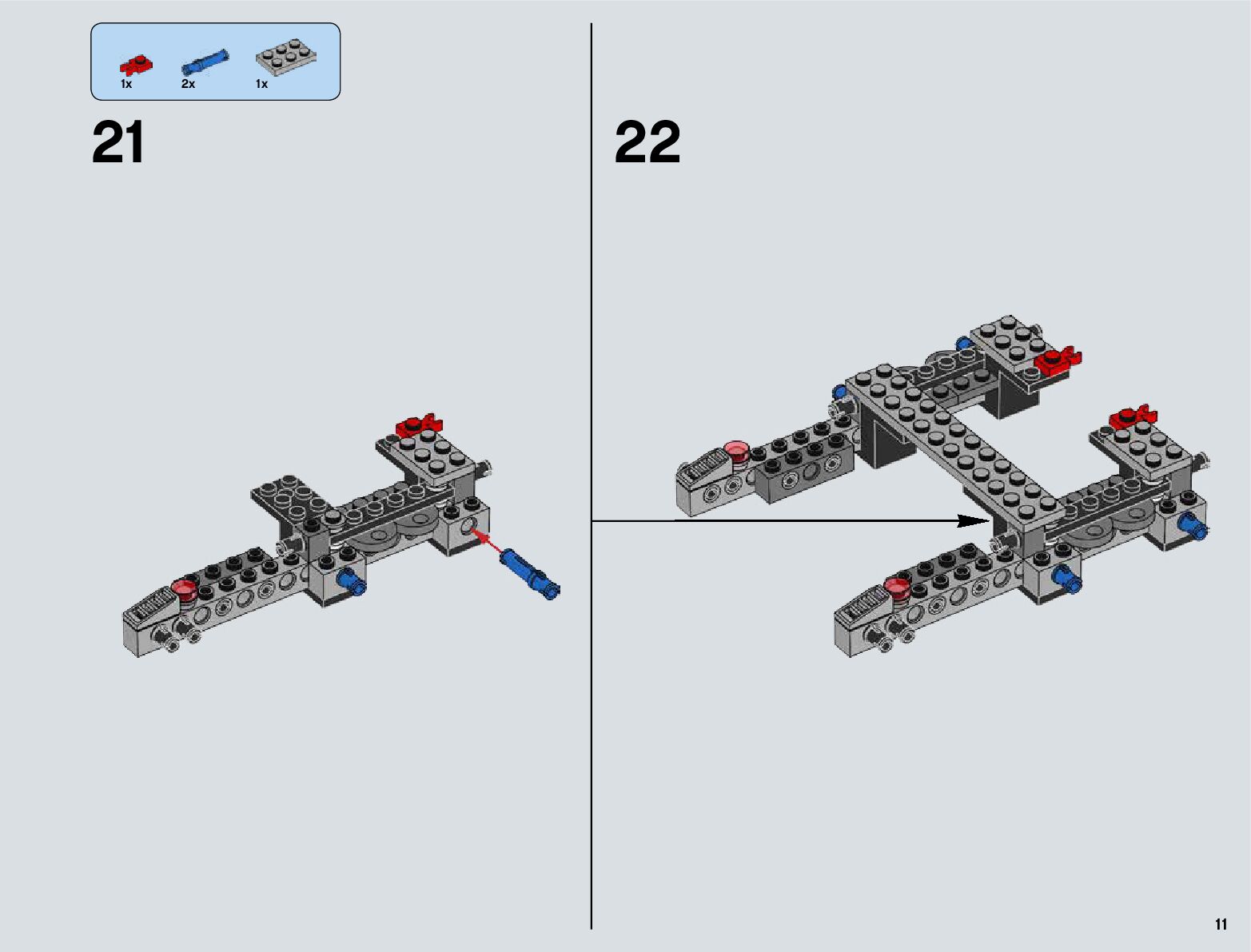 1x 2x 1x

21

22

11