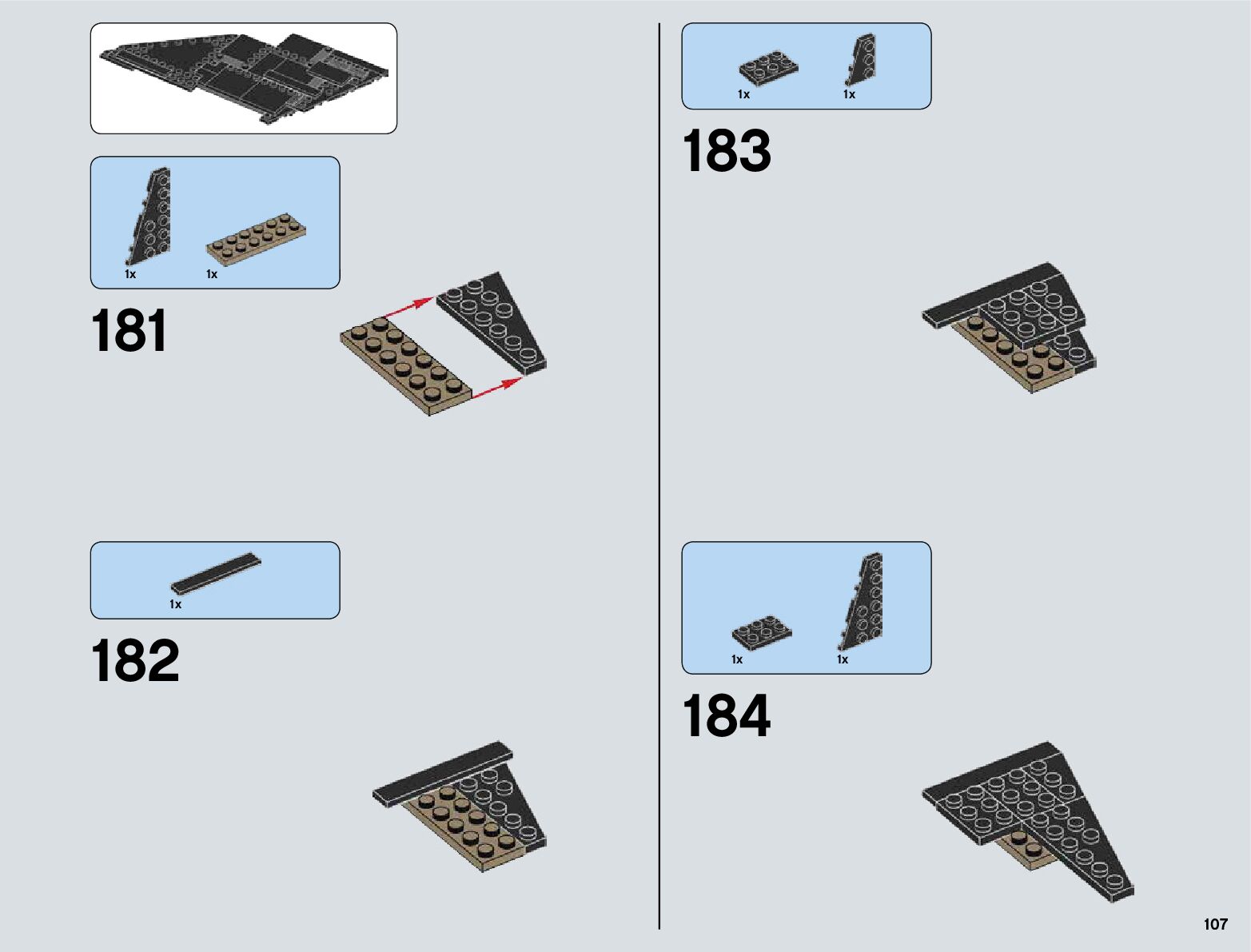 1x 1x

181

1x

182

1x 1x

183

1x 1x

184

107