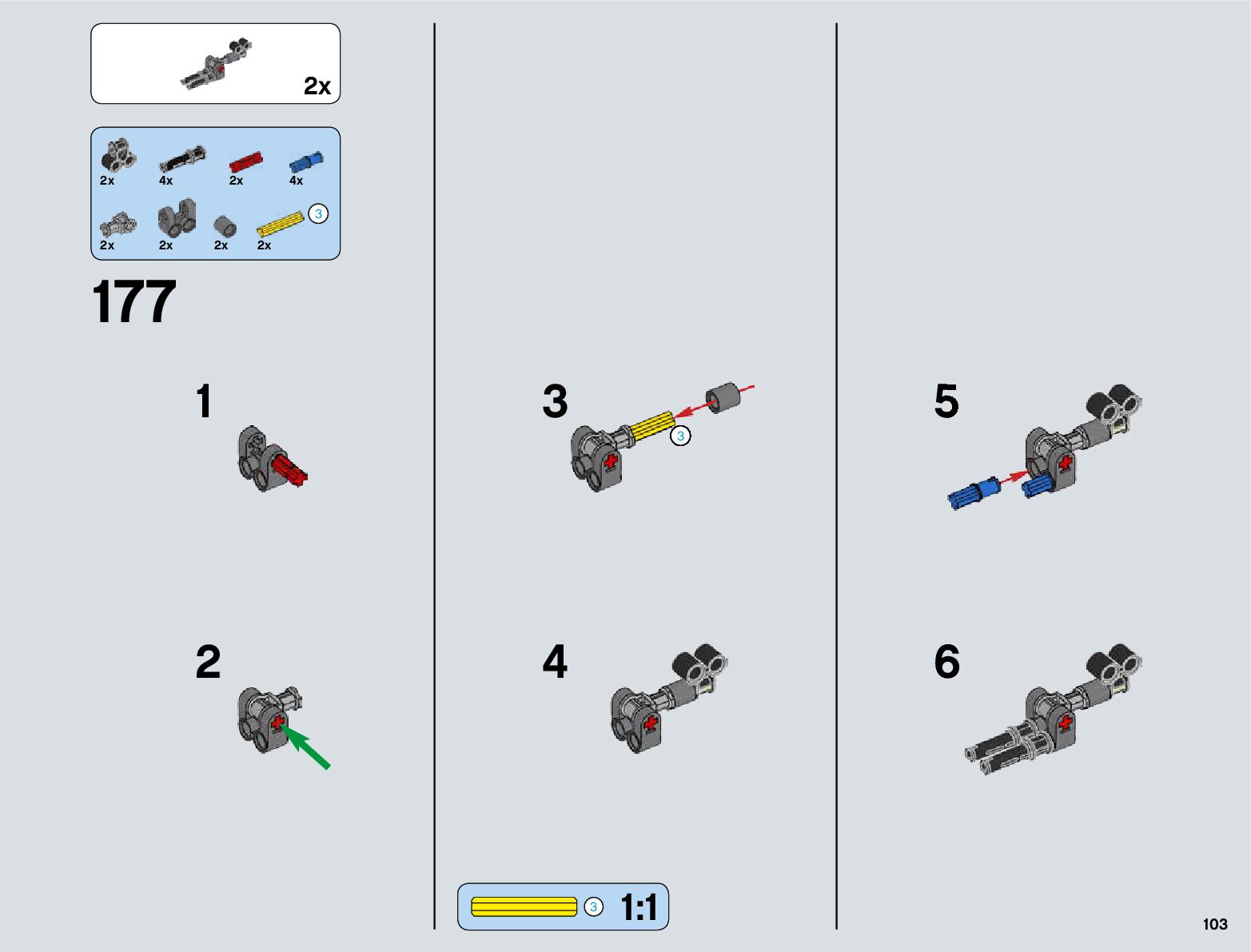 2x

2x 4x 2x 4x

3

2x 2x 2x 2x

177

1

2

3

3

4

3 1:1

5

6

103