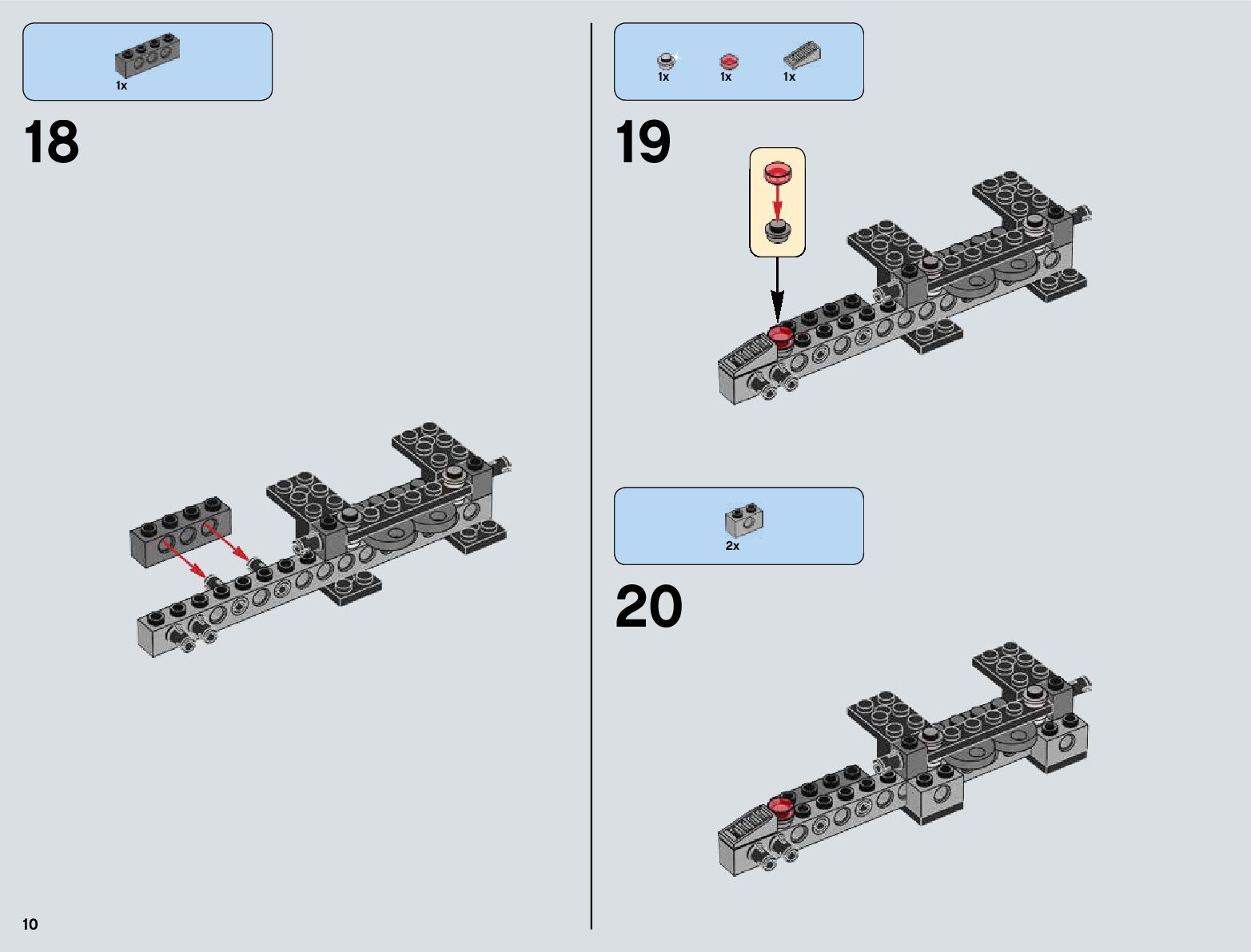 1x

18

1x 1x 1x

19

2x

20

10