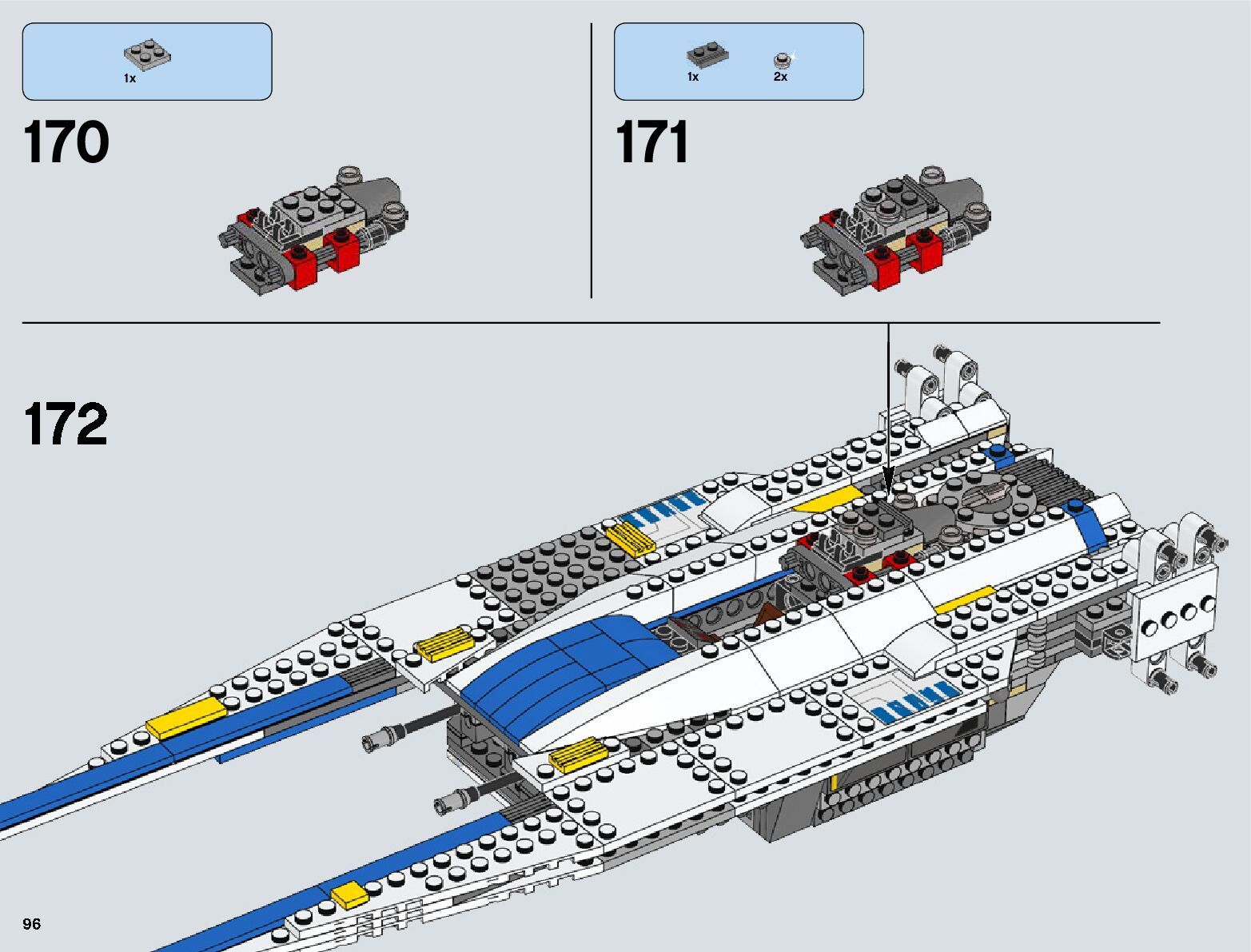 1x

170

1x

2x

171

172

96