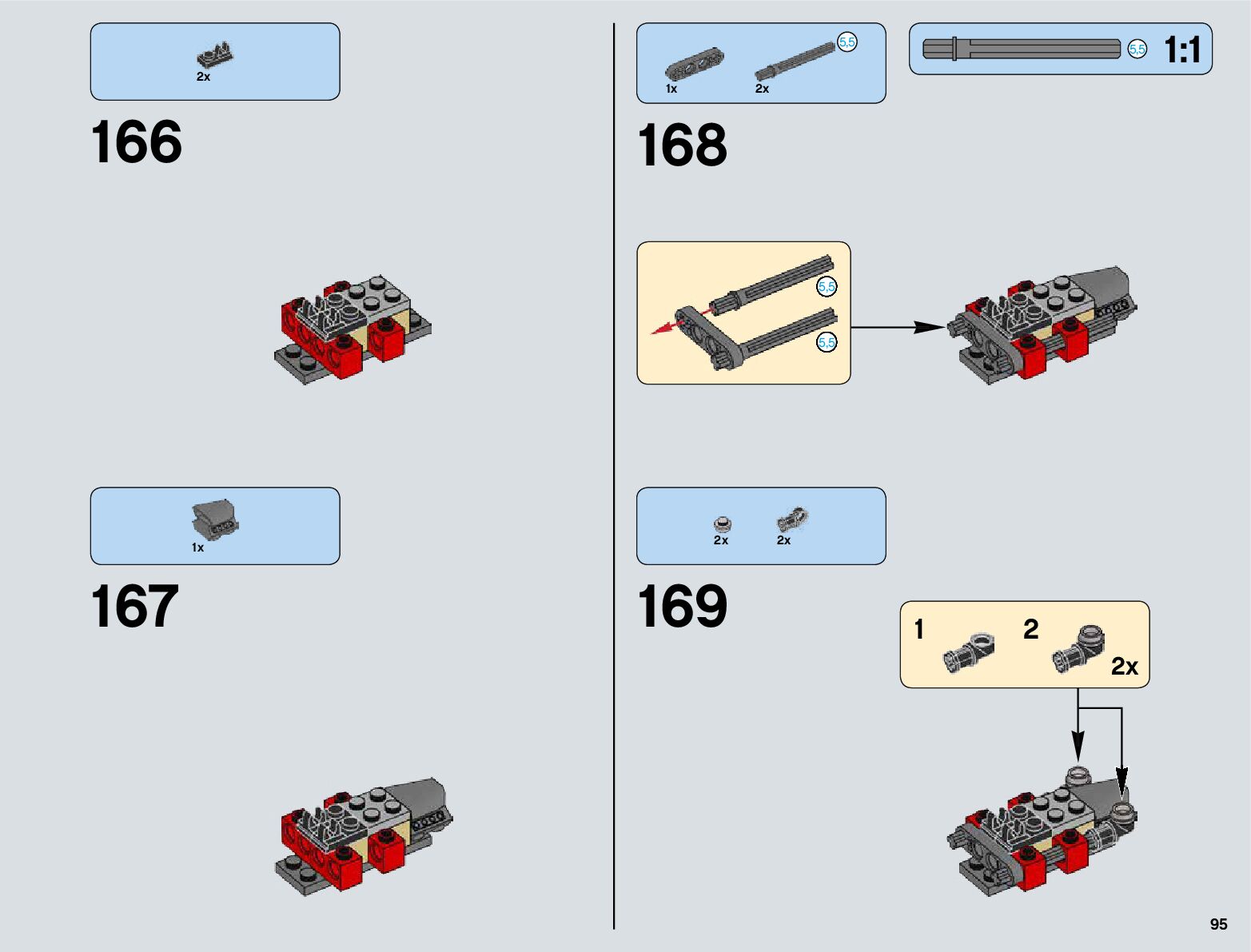 2x

166

1x

167

1x 2x 5,5

5,5 1:1

168

5,5

5,5

2x 2x

169

1 2

2x

95