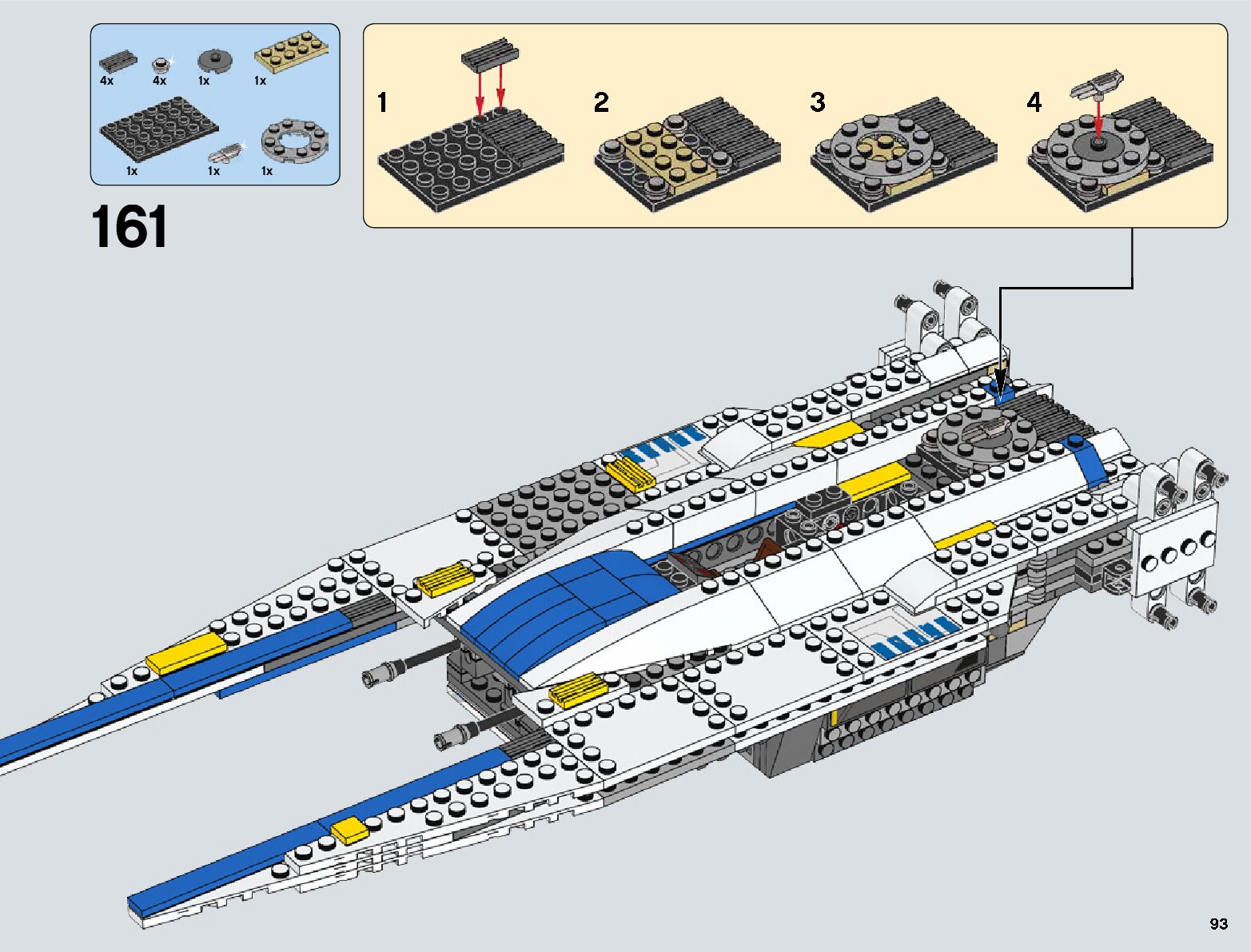 4x
4x
1x
1x
1x
1x
1x

161

1
2
3
4

93