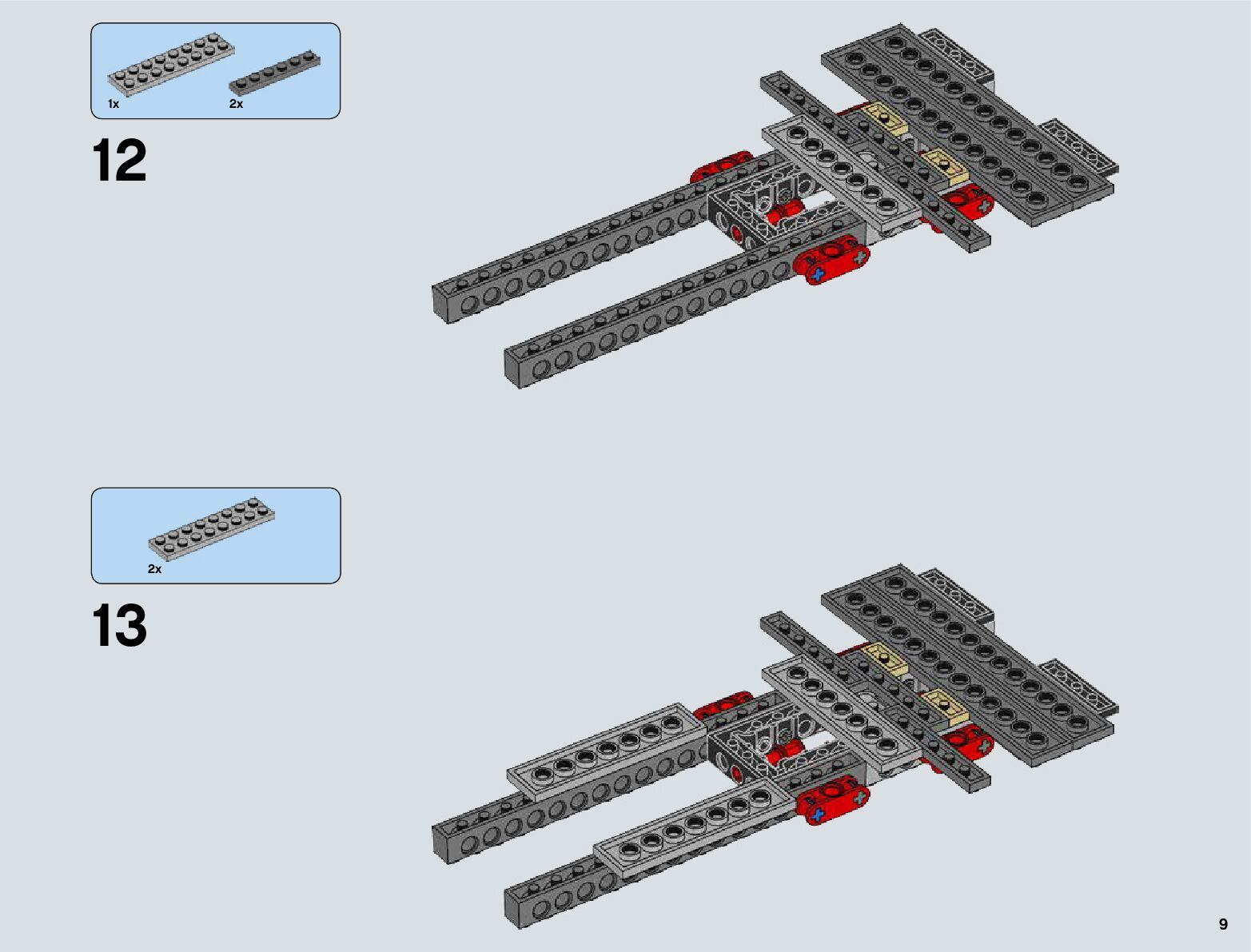 1x 2x

12

2x

13

9