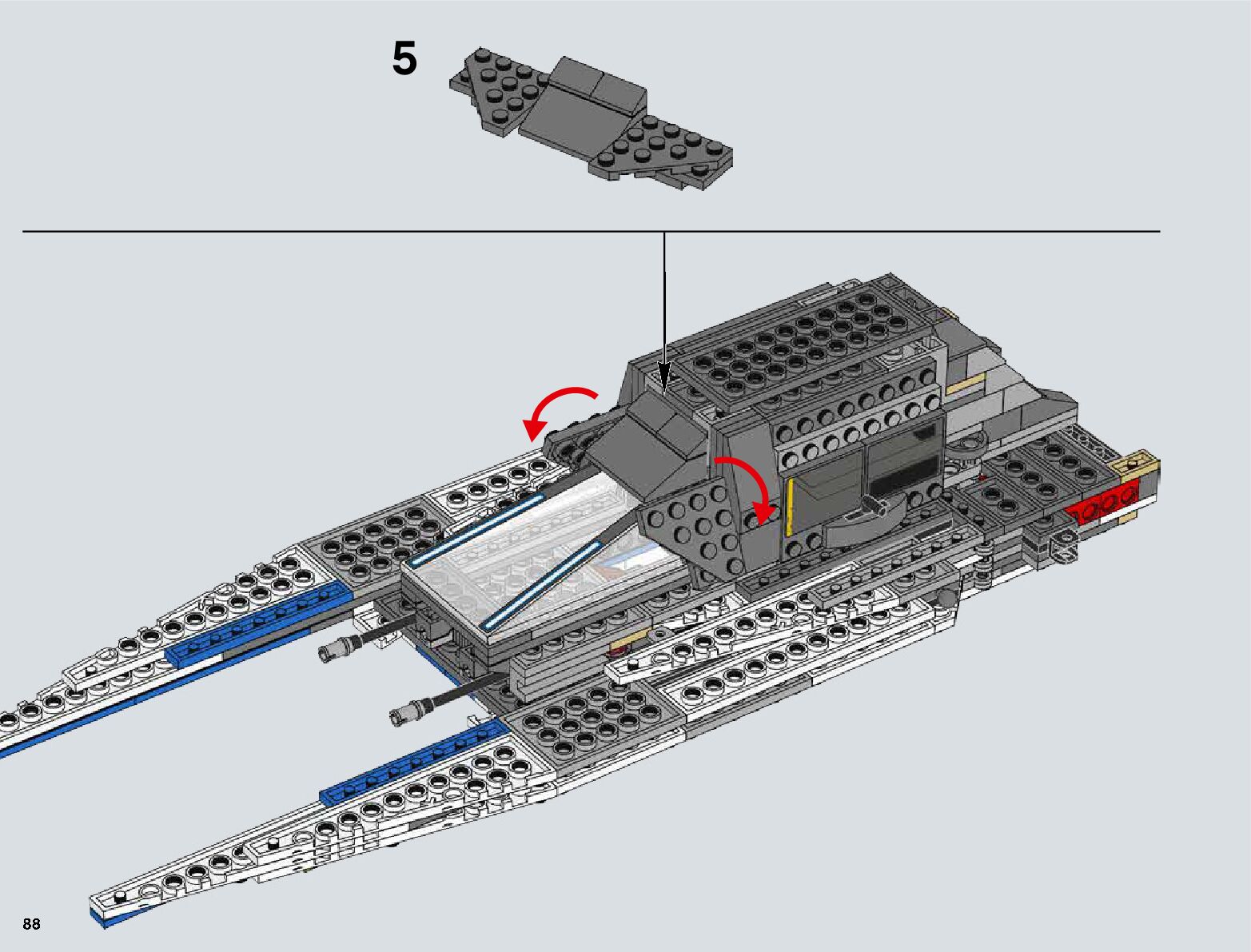 5

88