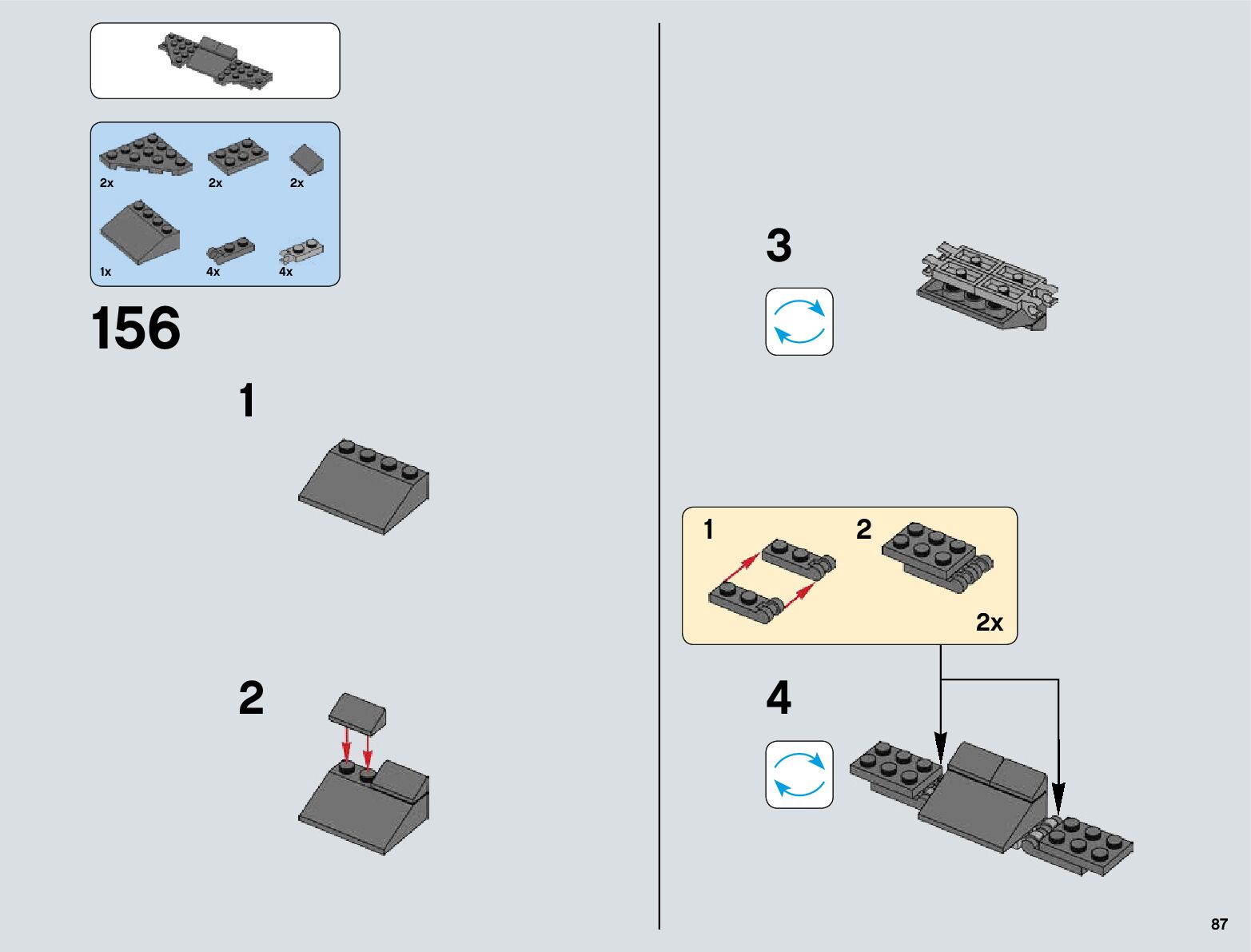 2x
2x
2x
1x
4x
4x

156

1

2

3

1
2
2x

4

87