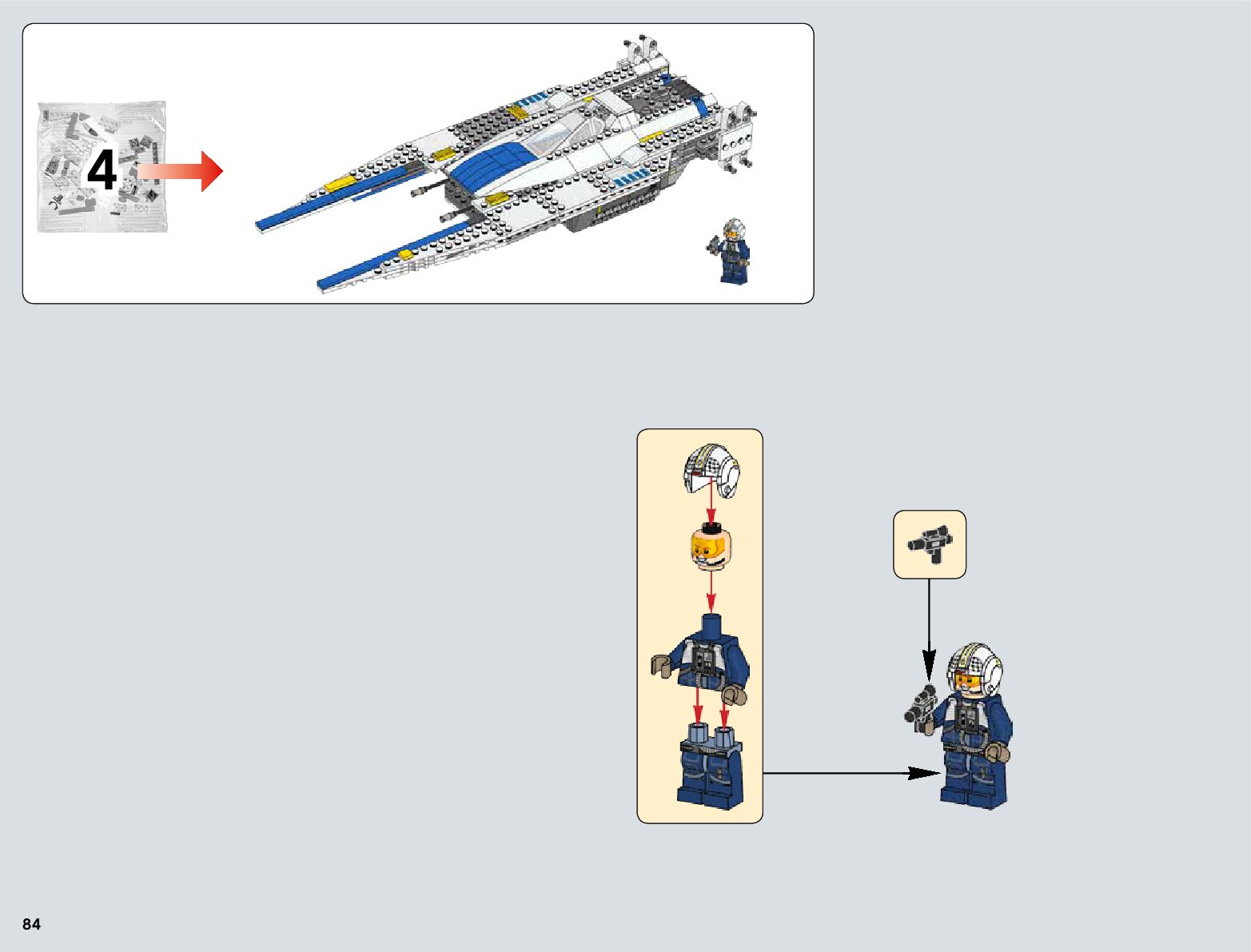 4

84