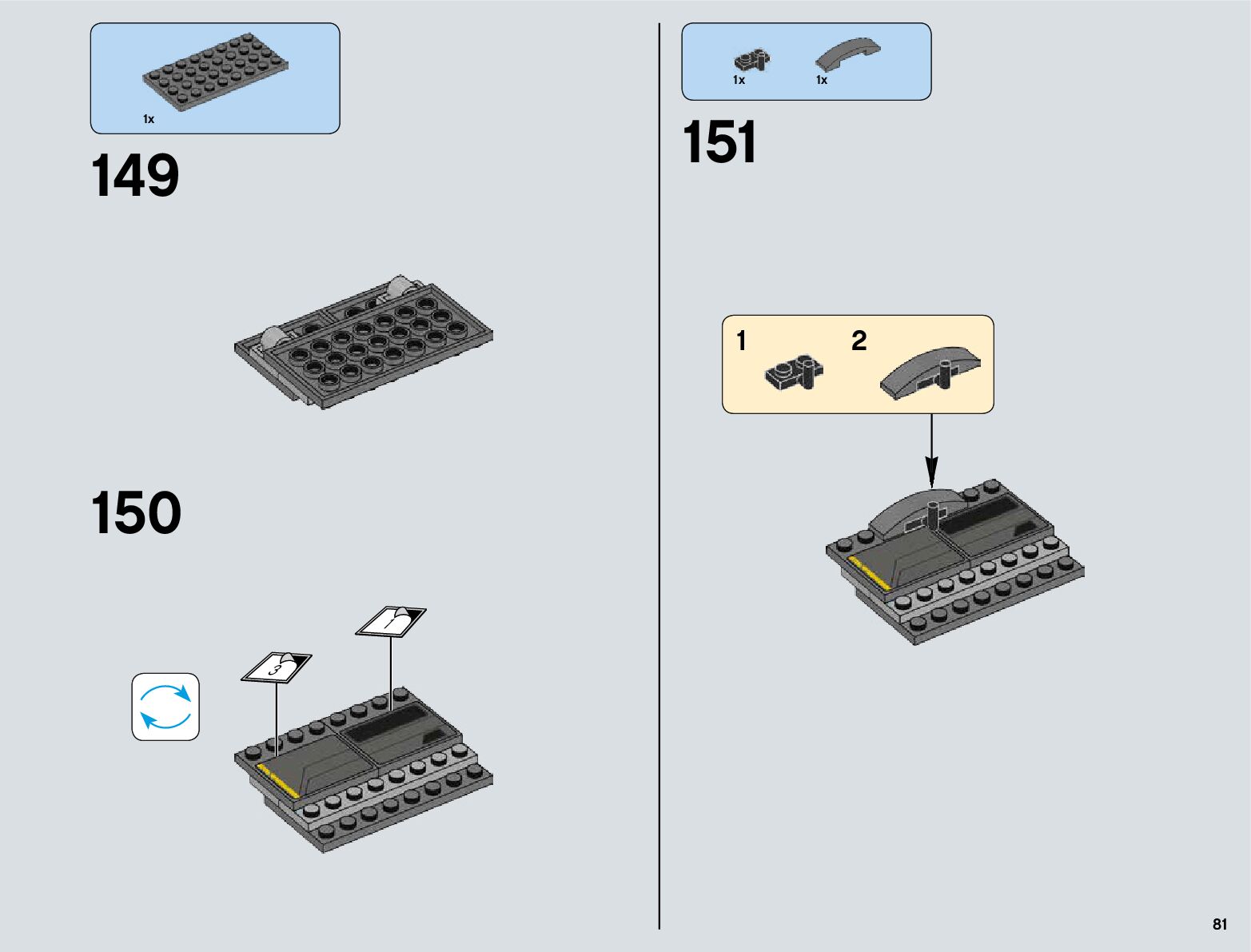 1x

149

150

3

1

1x 1x

151

1 2

81