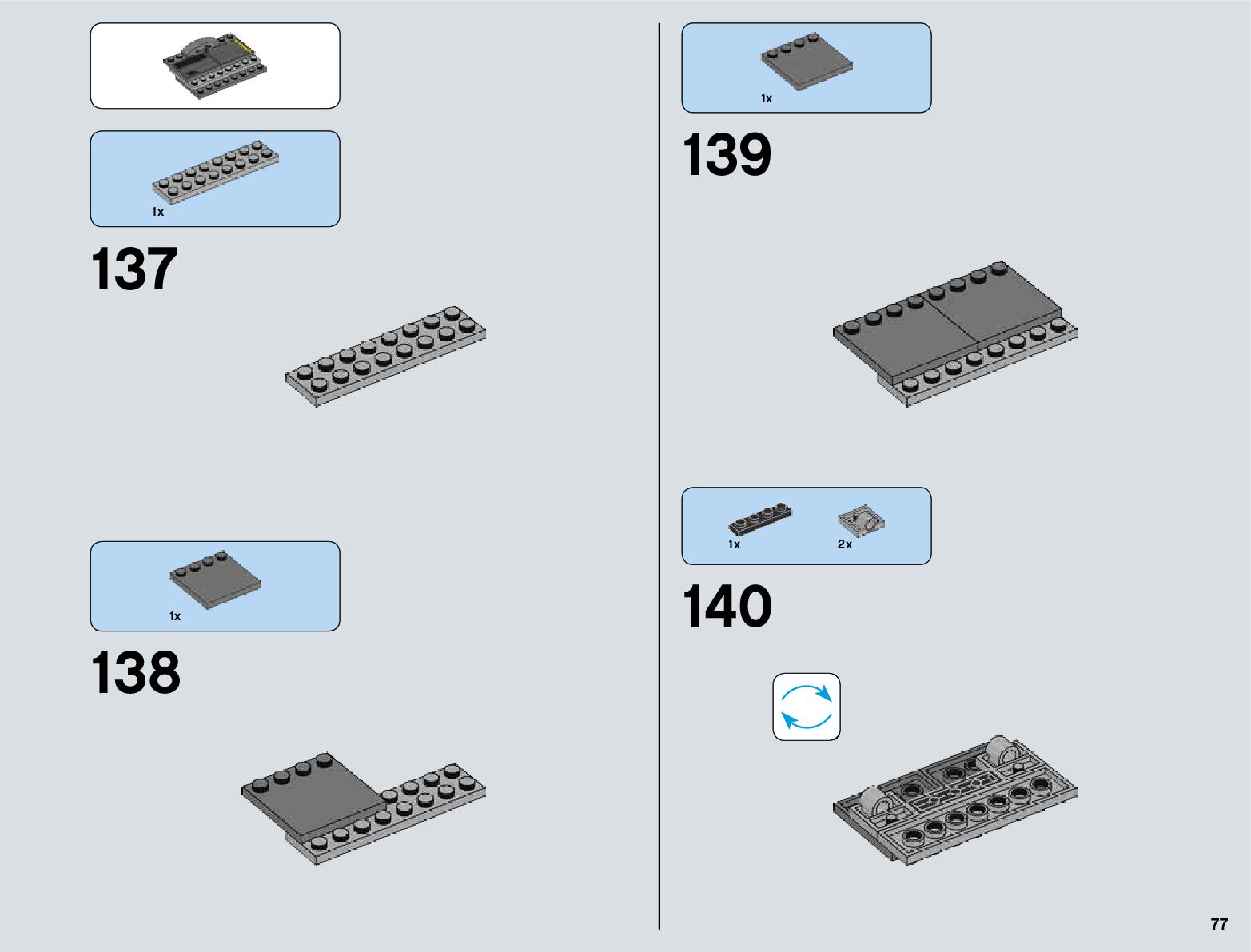 1x

137

1x

138

1x

139

1x

2x

140

77