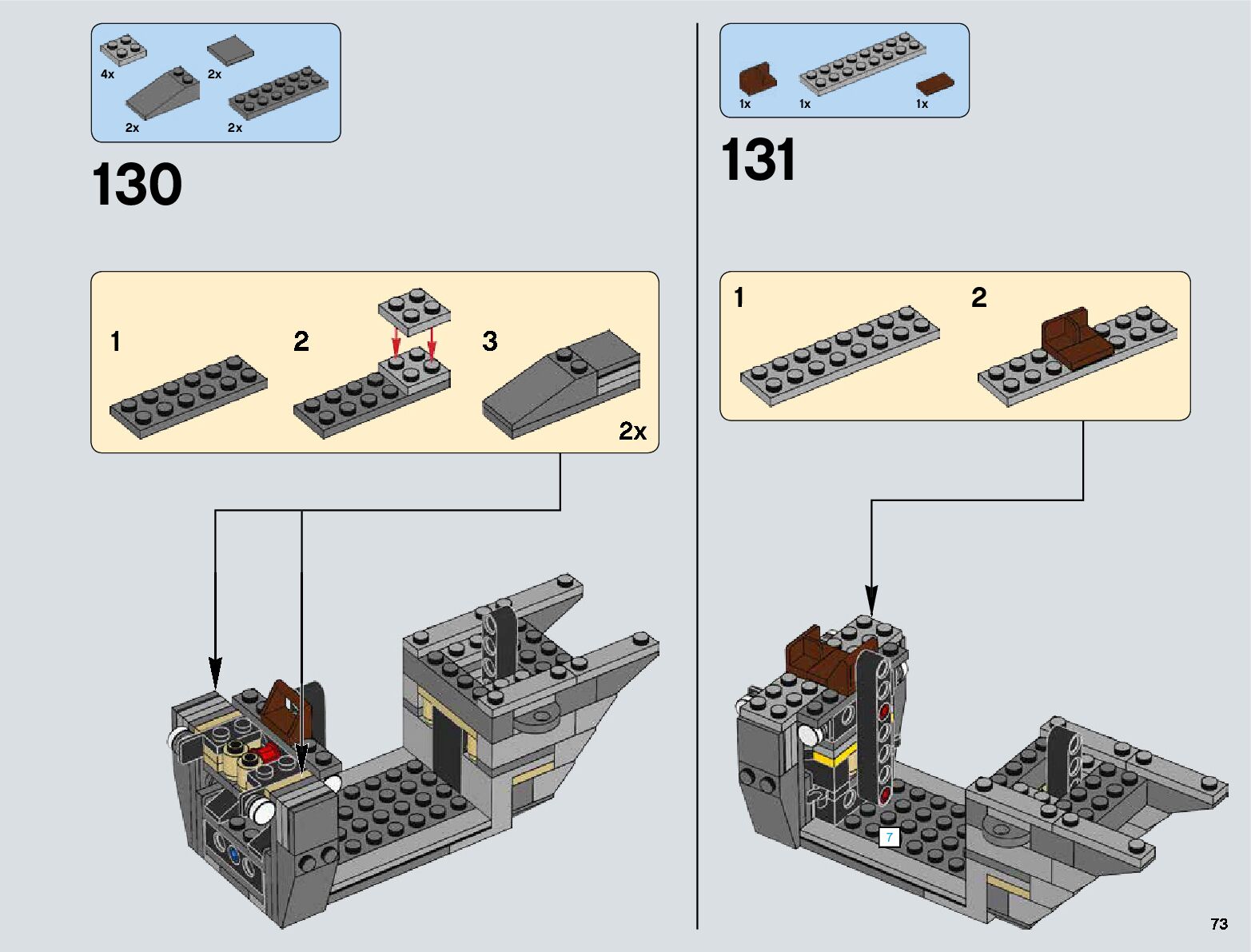 4x
2x
2x
2x

130

1
2
3
2x

1x
1x
1x

131

1
2

7

73