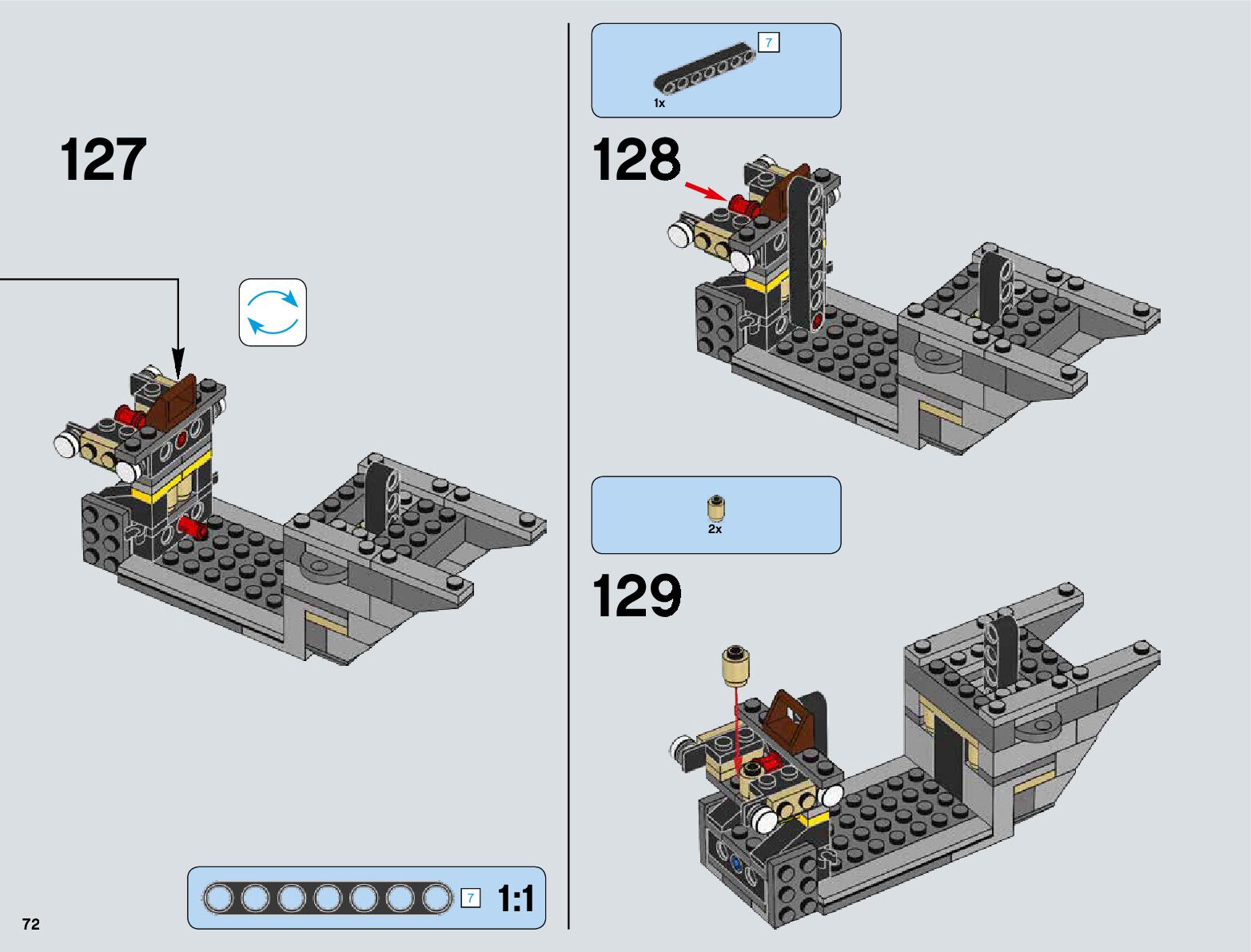 127

7

1:1

72

7

1x

128

2x

129