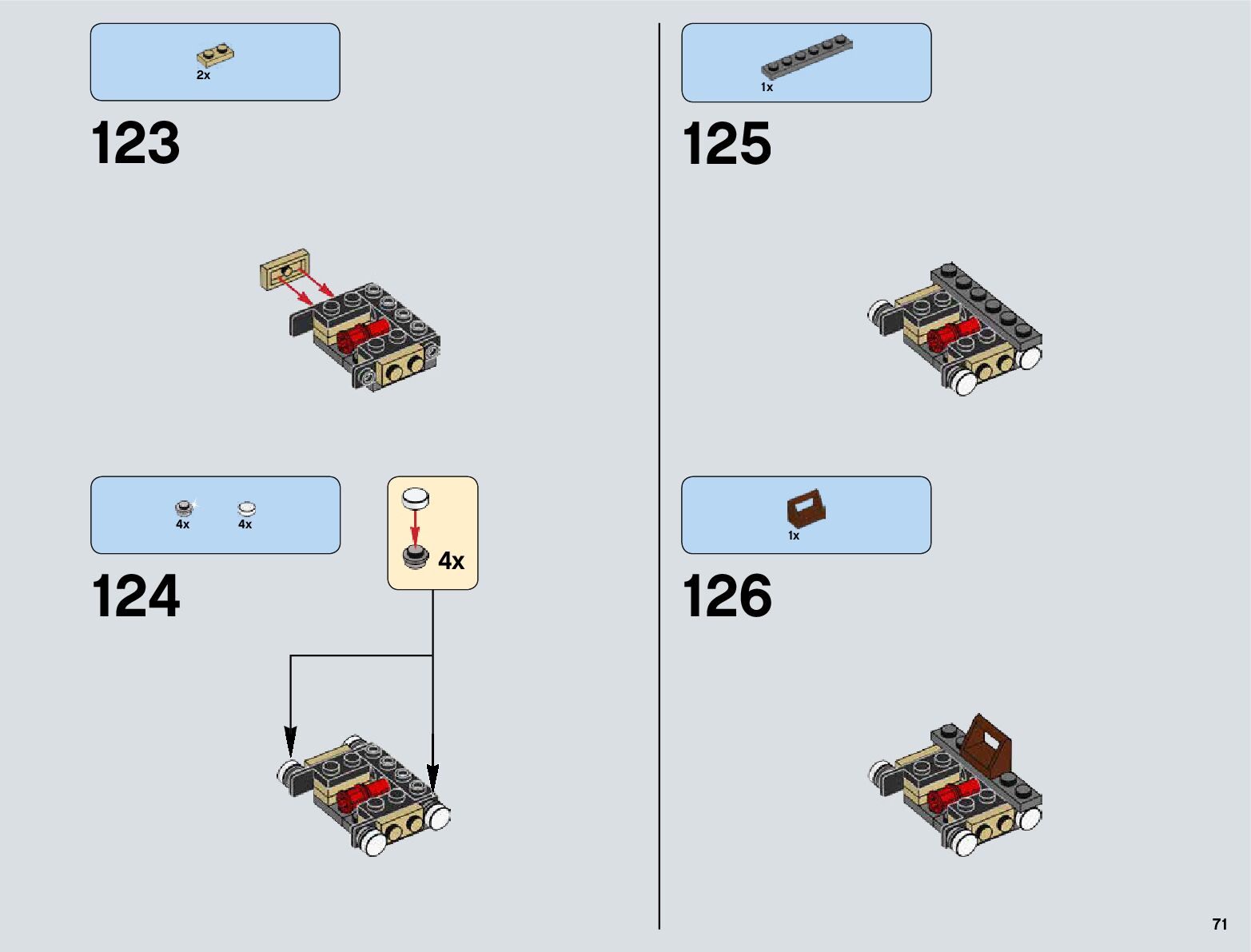 2x

123

4x 4x

4x

124

1x

125

1x

126

71