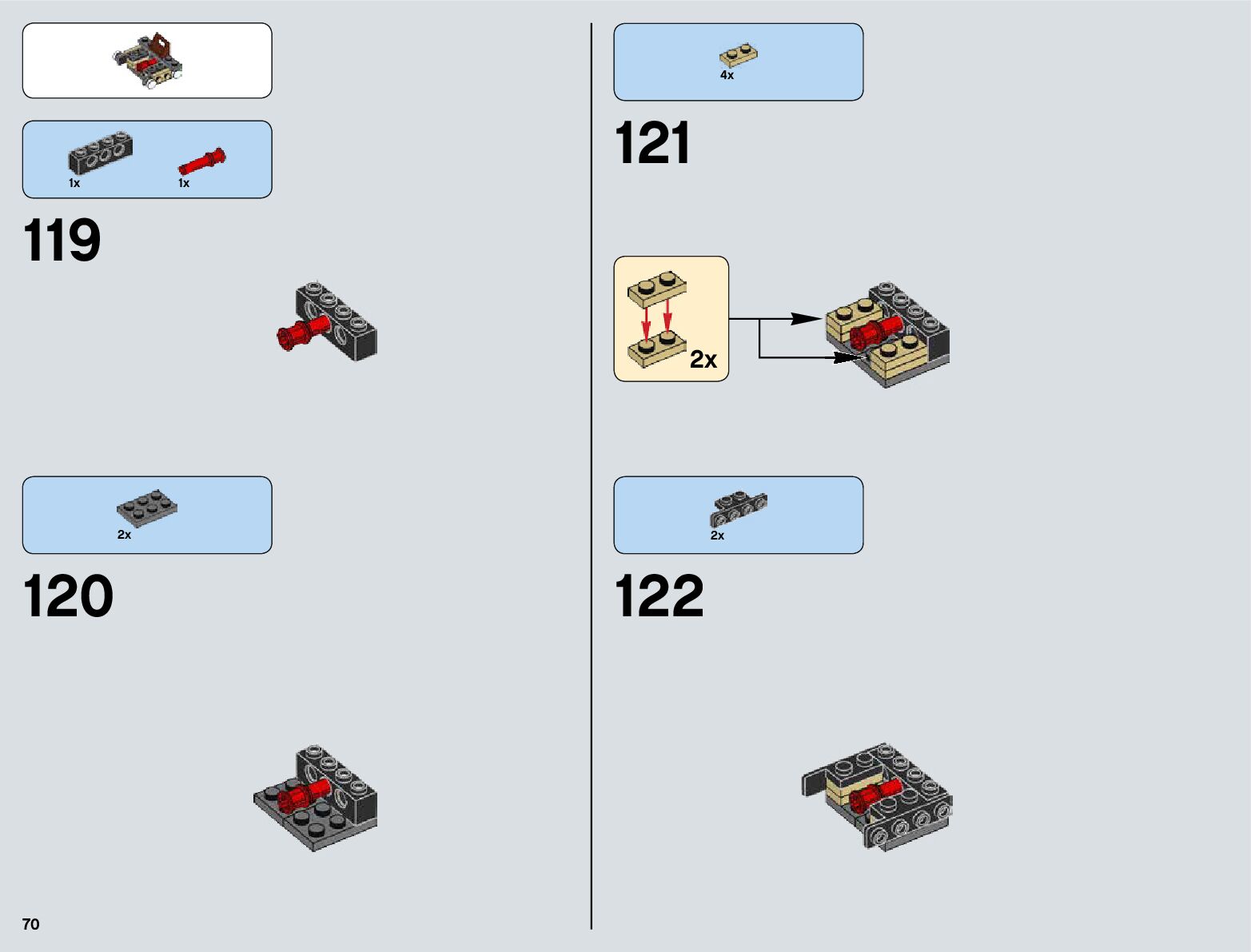 1x 1x

119

2x

120

70

4x

121

2x

2x

122