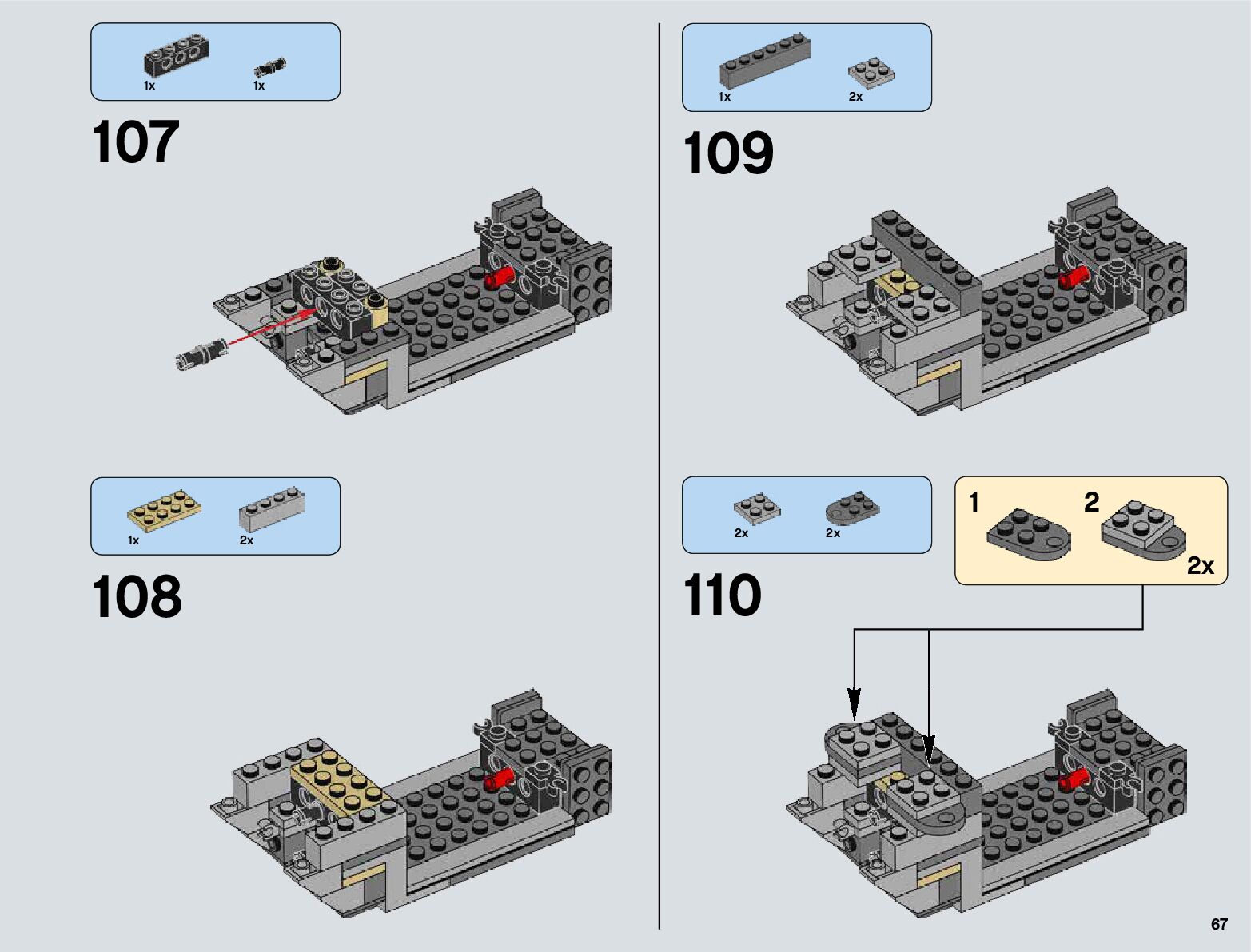 1x 1x

107

1x 2x

108

1x 2x

109

2x 2x

1 2

2x

110

67