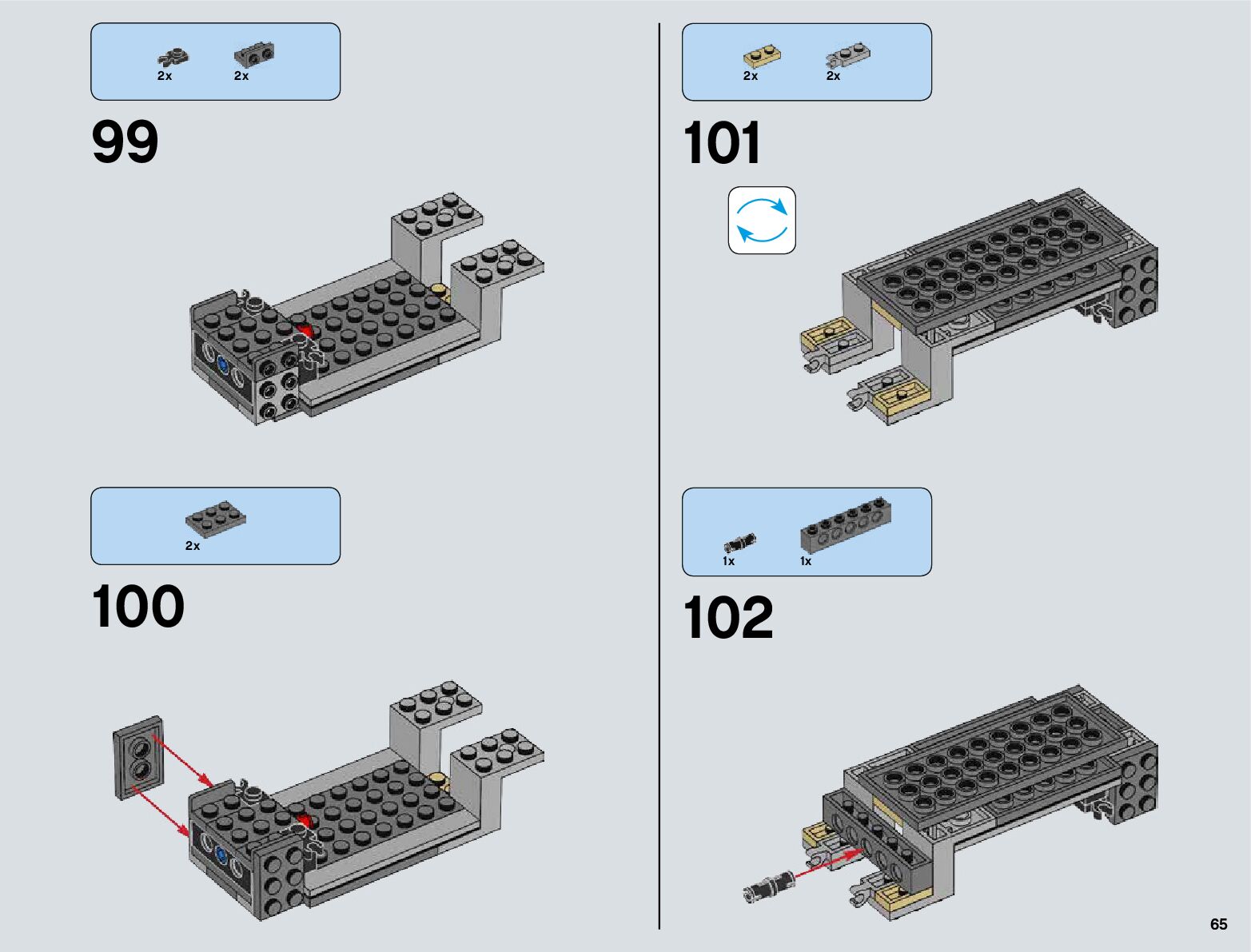 2x 2x

99

2x

100

2x 2x

101

1x 1x

102

65