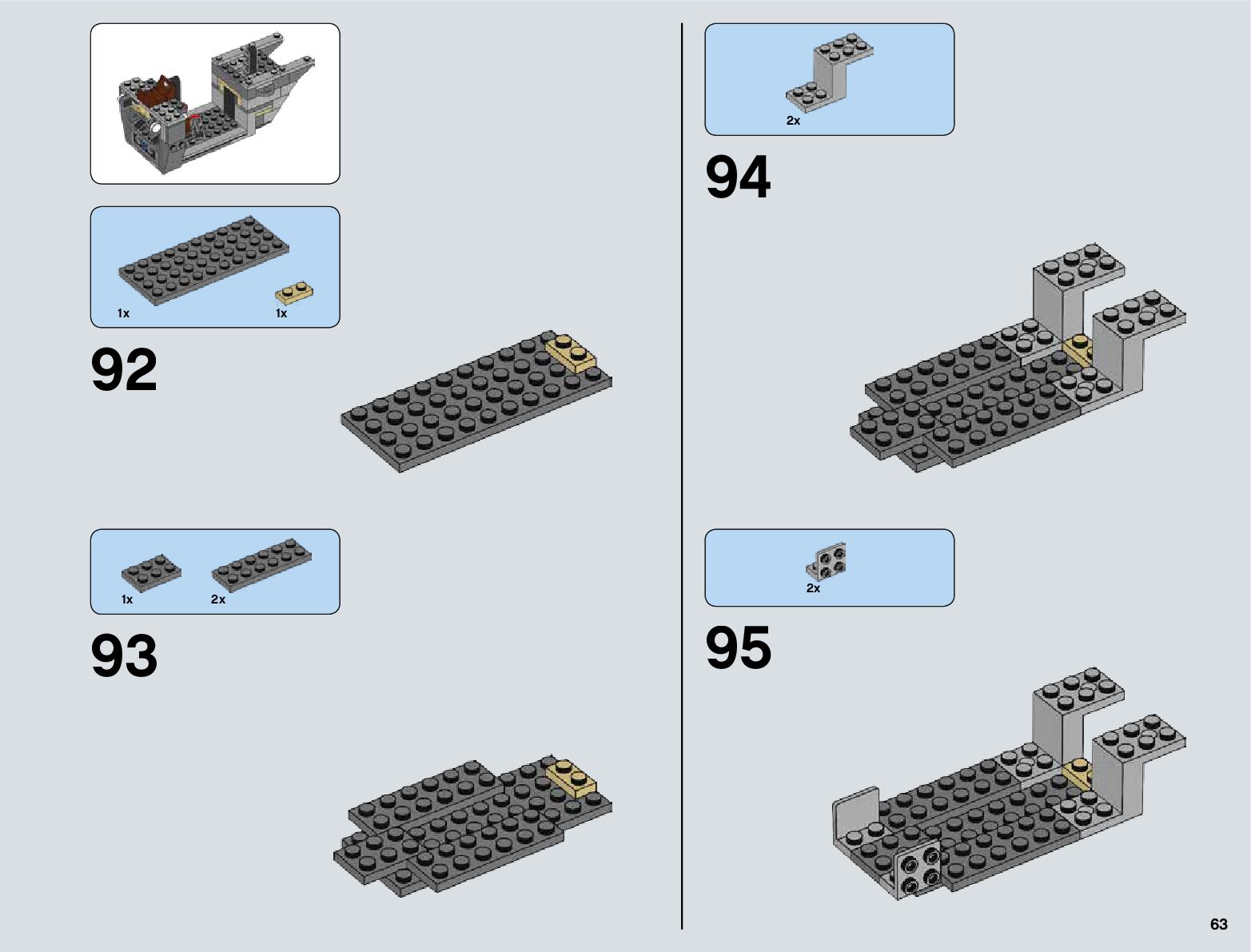 1x 1x

92

1x 2x

93

2x

94

2x

95

63