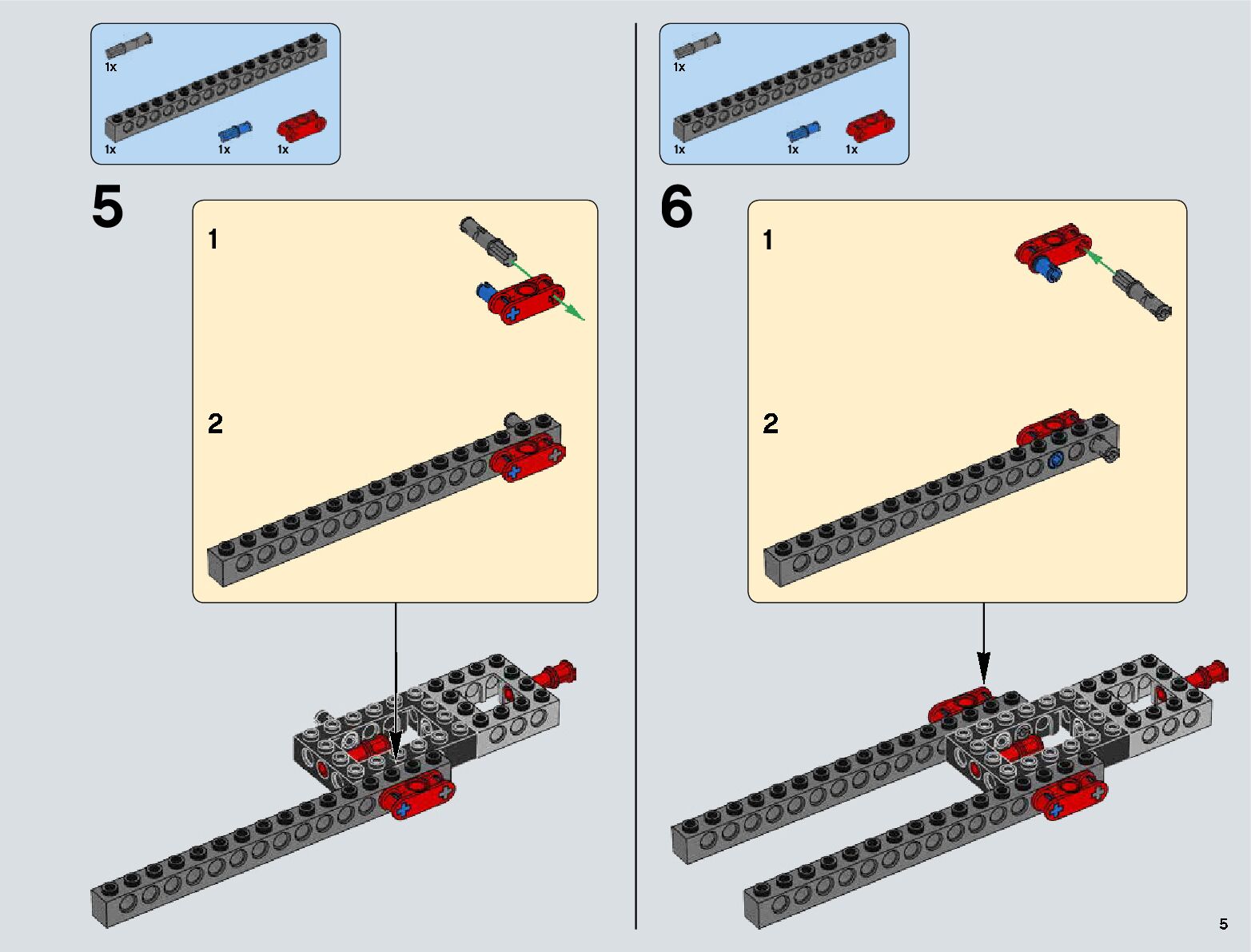 1x
1x
1x
1x

5

1

2

1x
1x
1x
1x

6

1

2

5