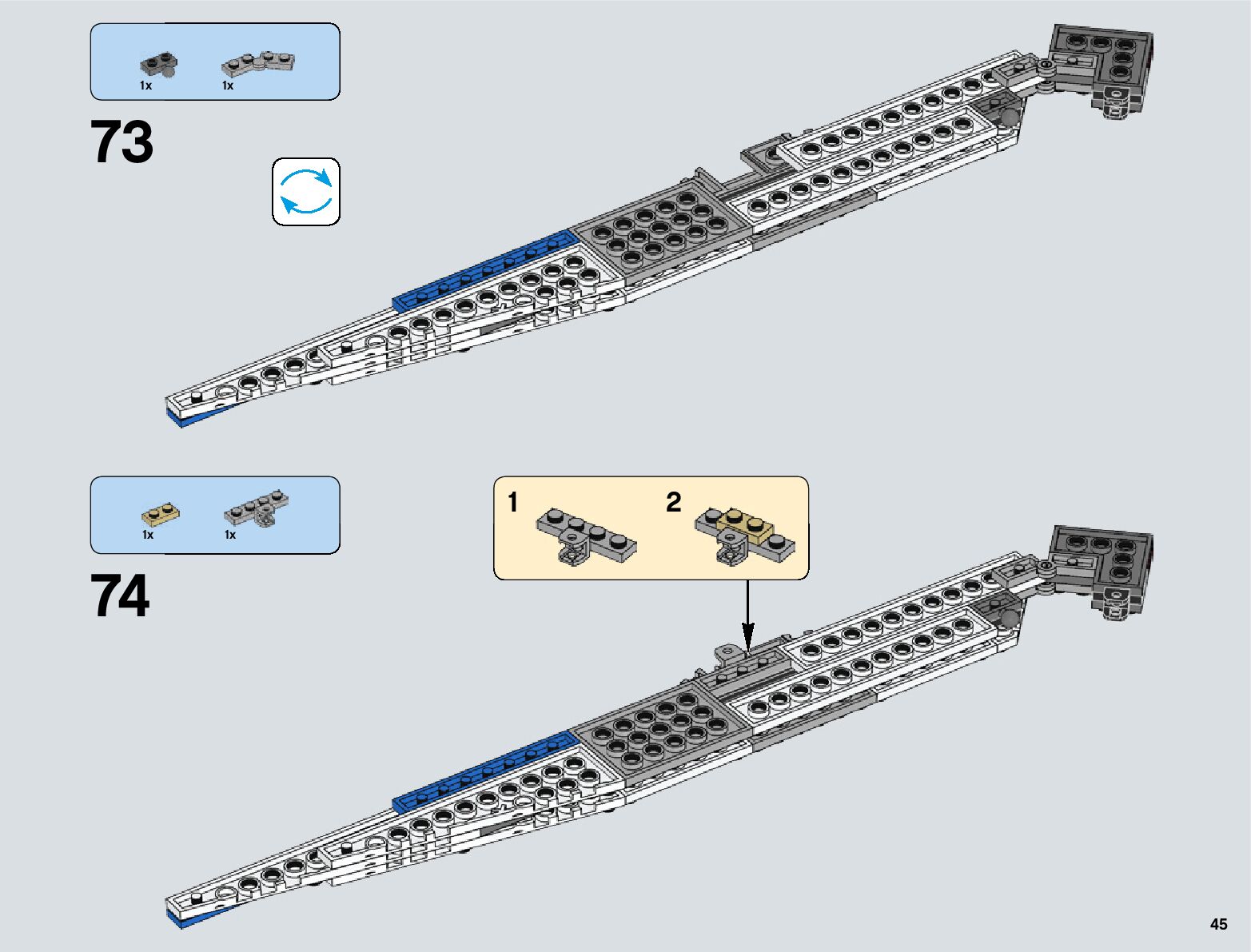 1x 1x

73

1x 1x

74

1

2

45