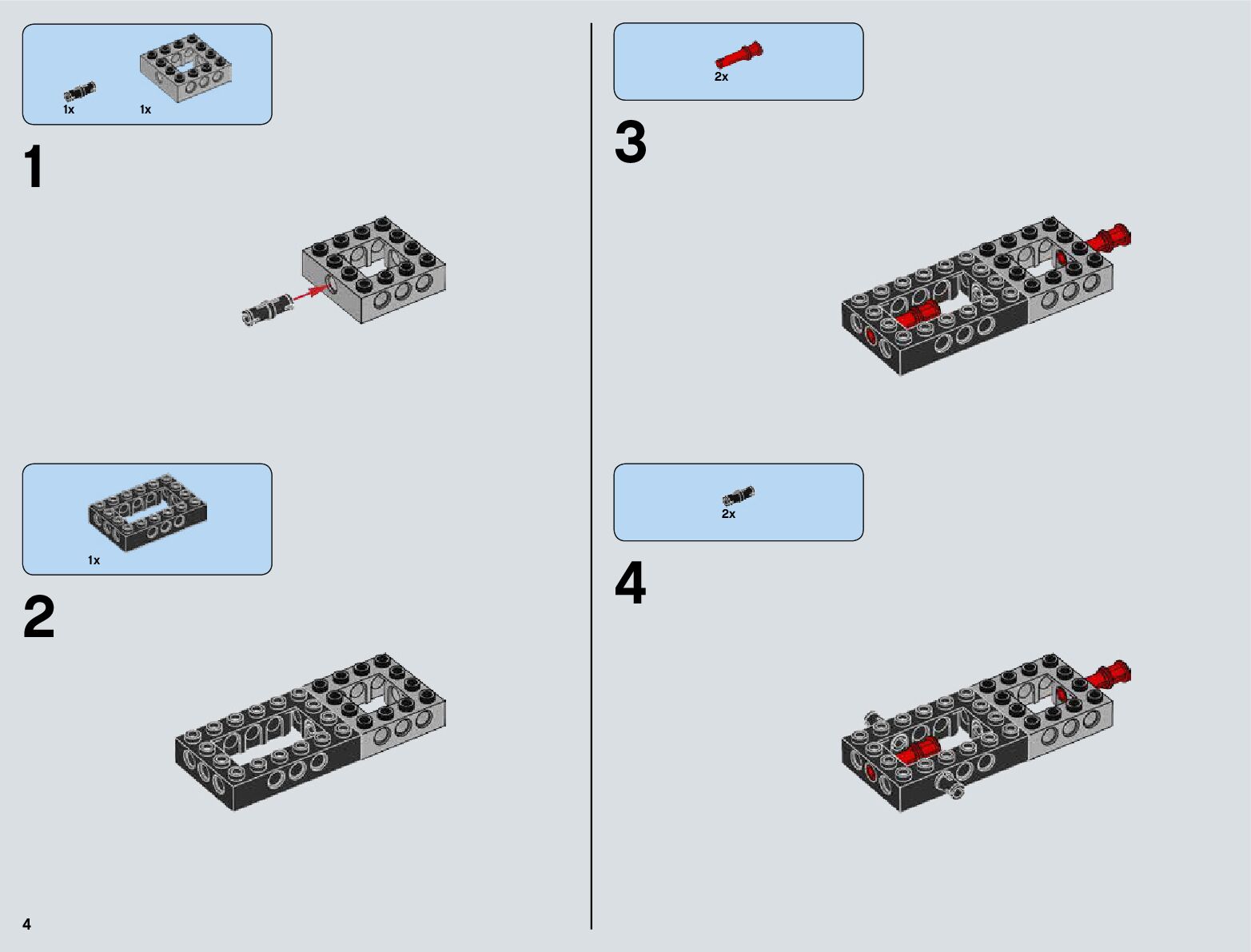 1x 1x

1

1x

2

2x

3

2x

4

4