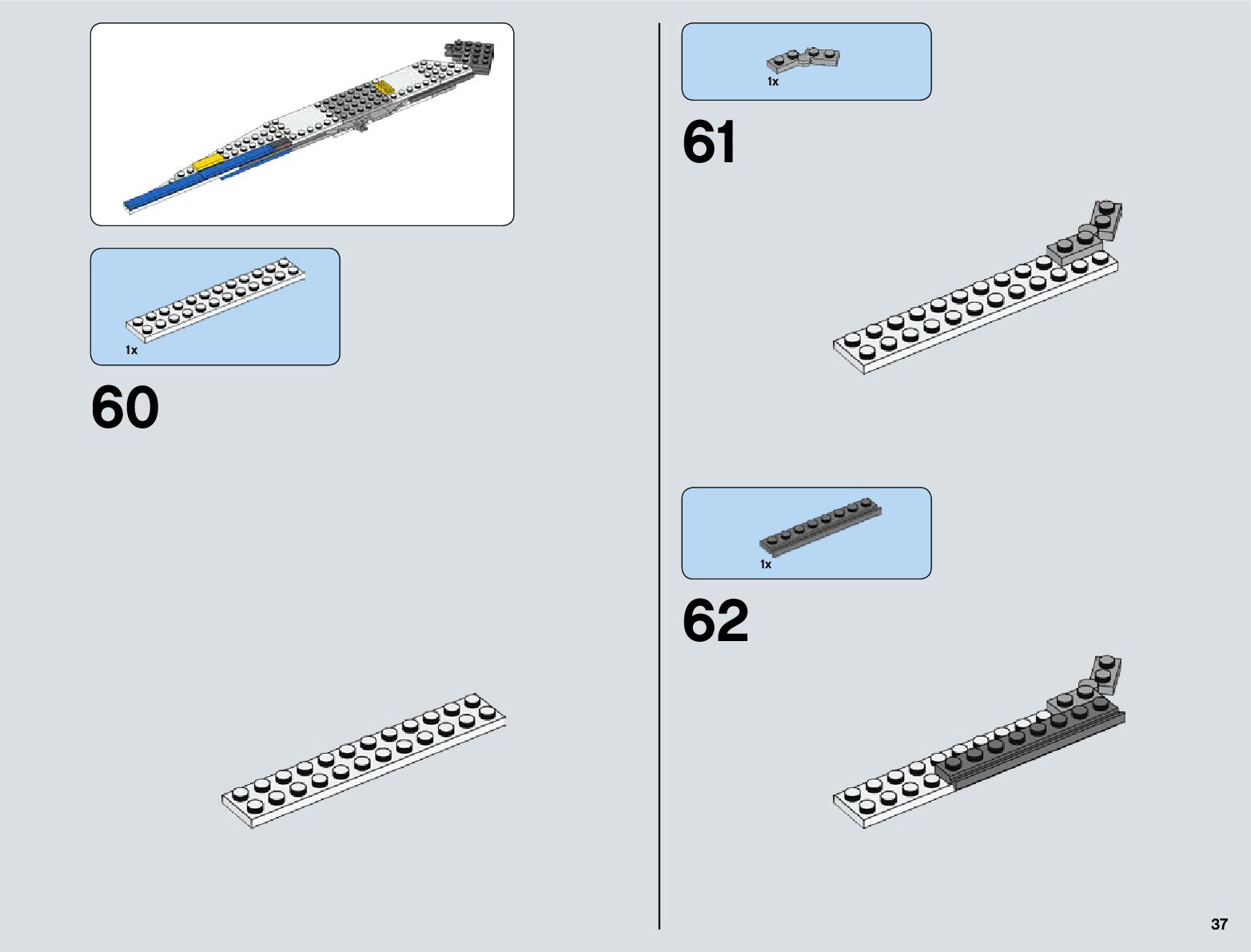 1x

60

1x

61

1x

62

37