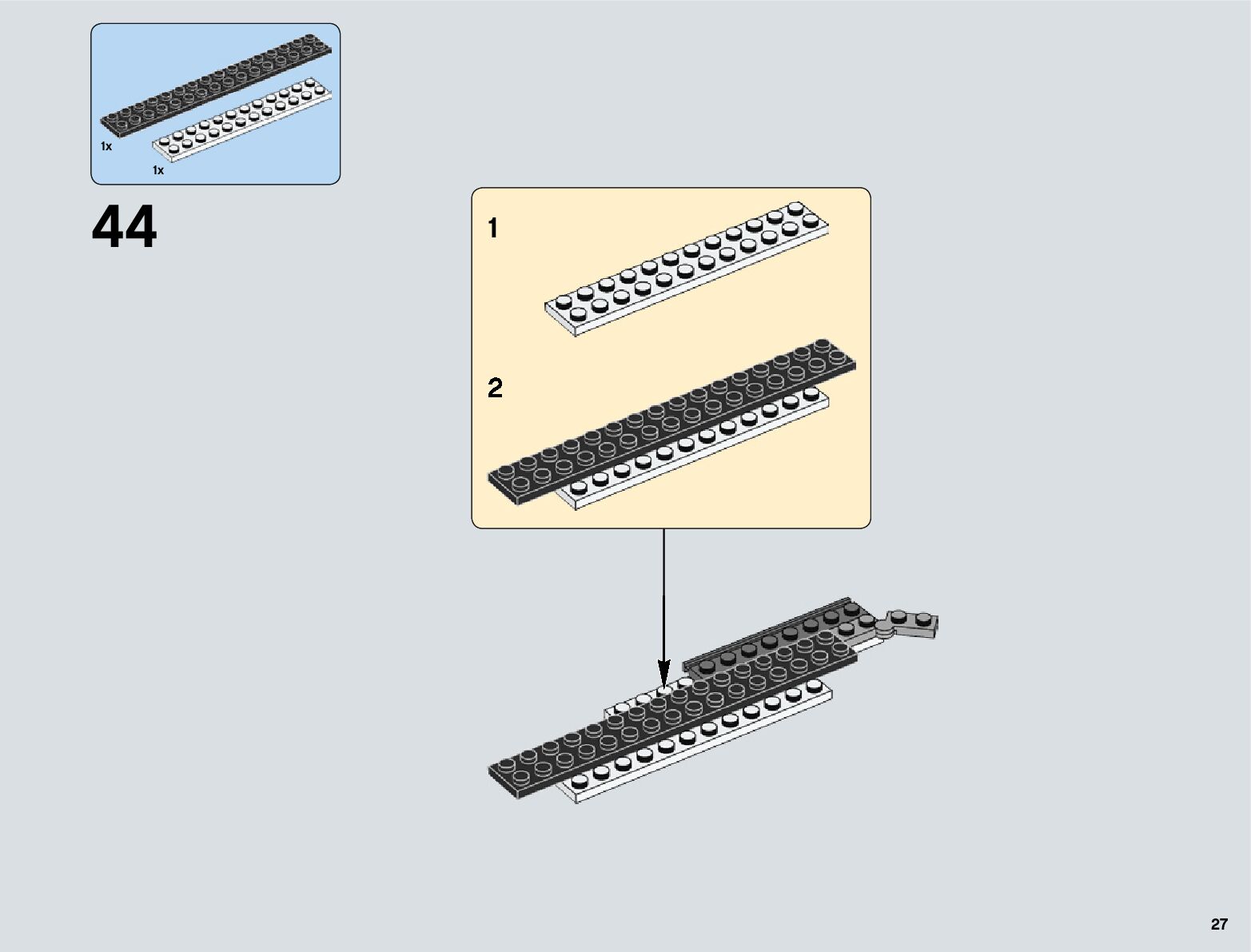 1x

1x

44

1

2

27