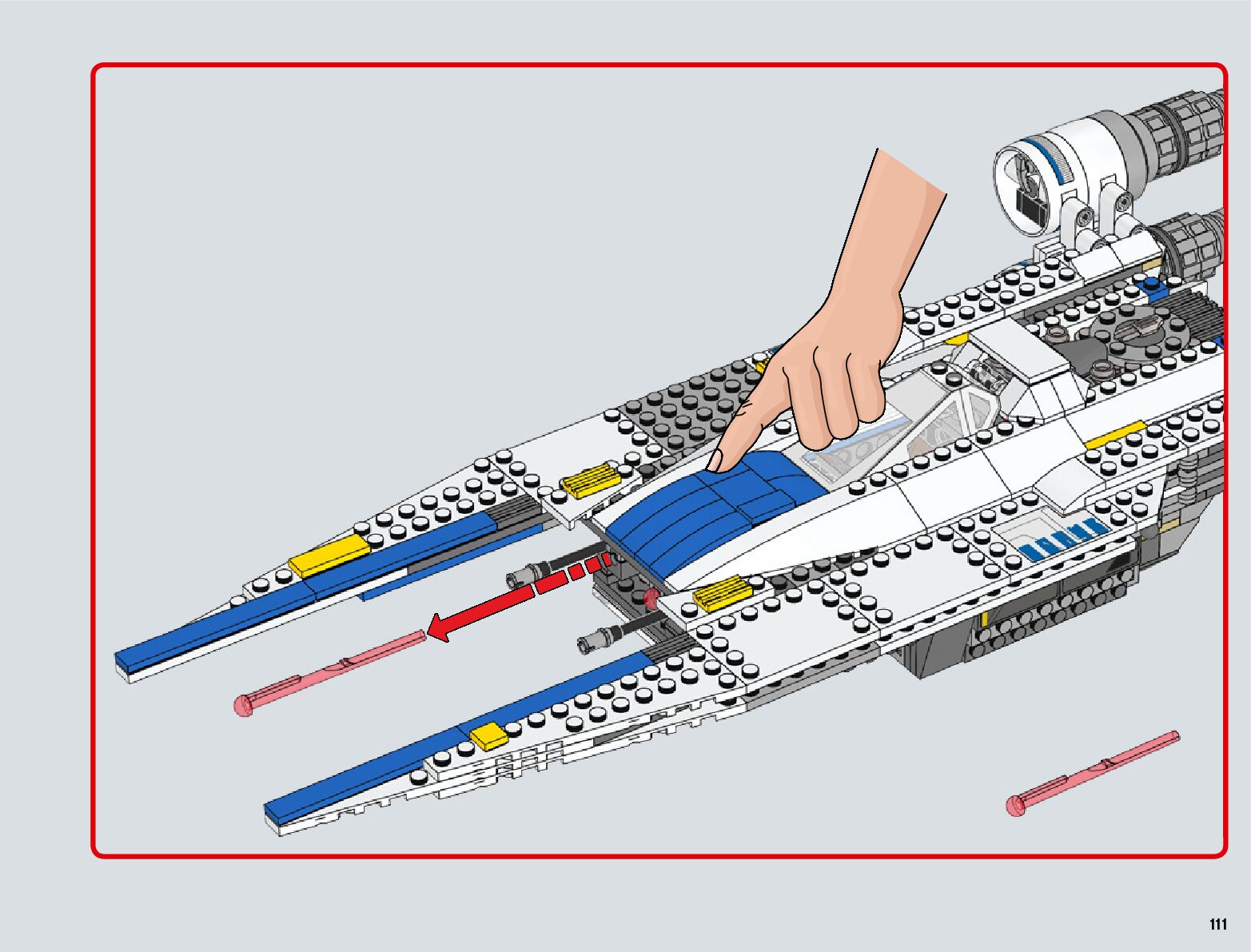 111