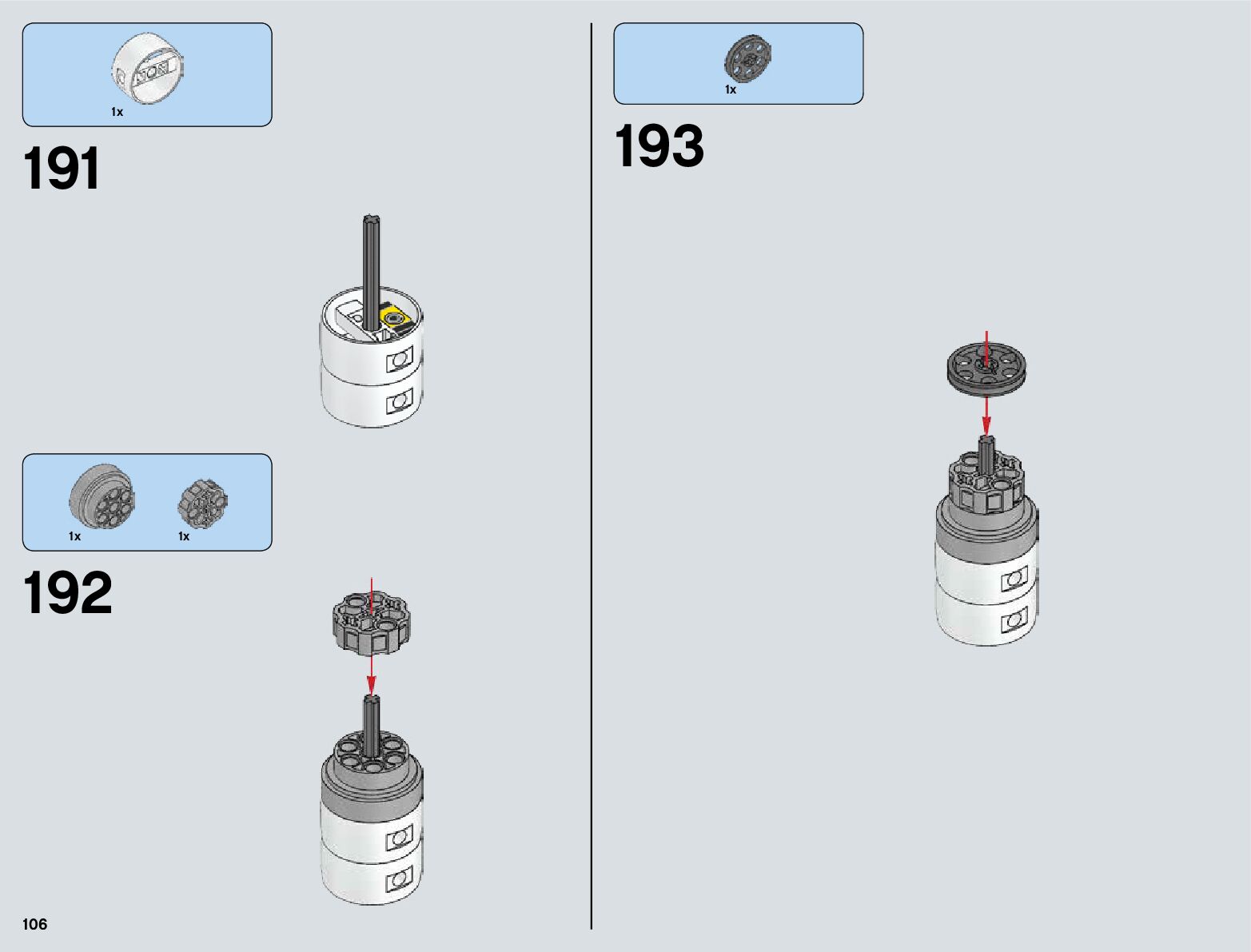 1x

191

1x 1x

192

106

1x

193