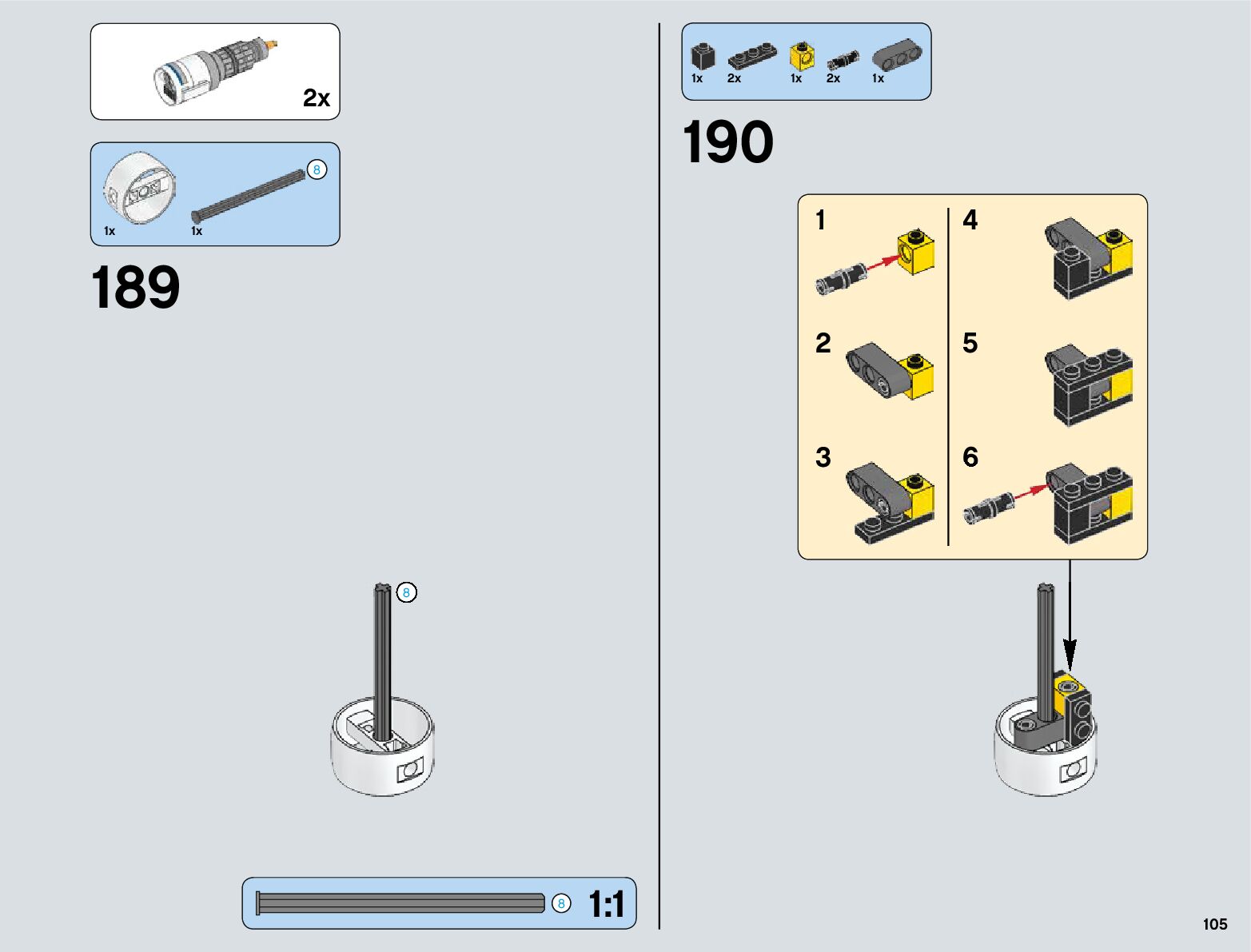 2x

8

1x 1x

189

8

8 1:1

1x 2x 1x 2x 1x

190

1

2

3

4

5

6

105